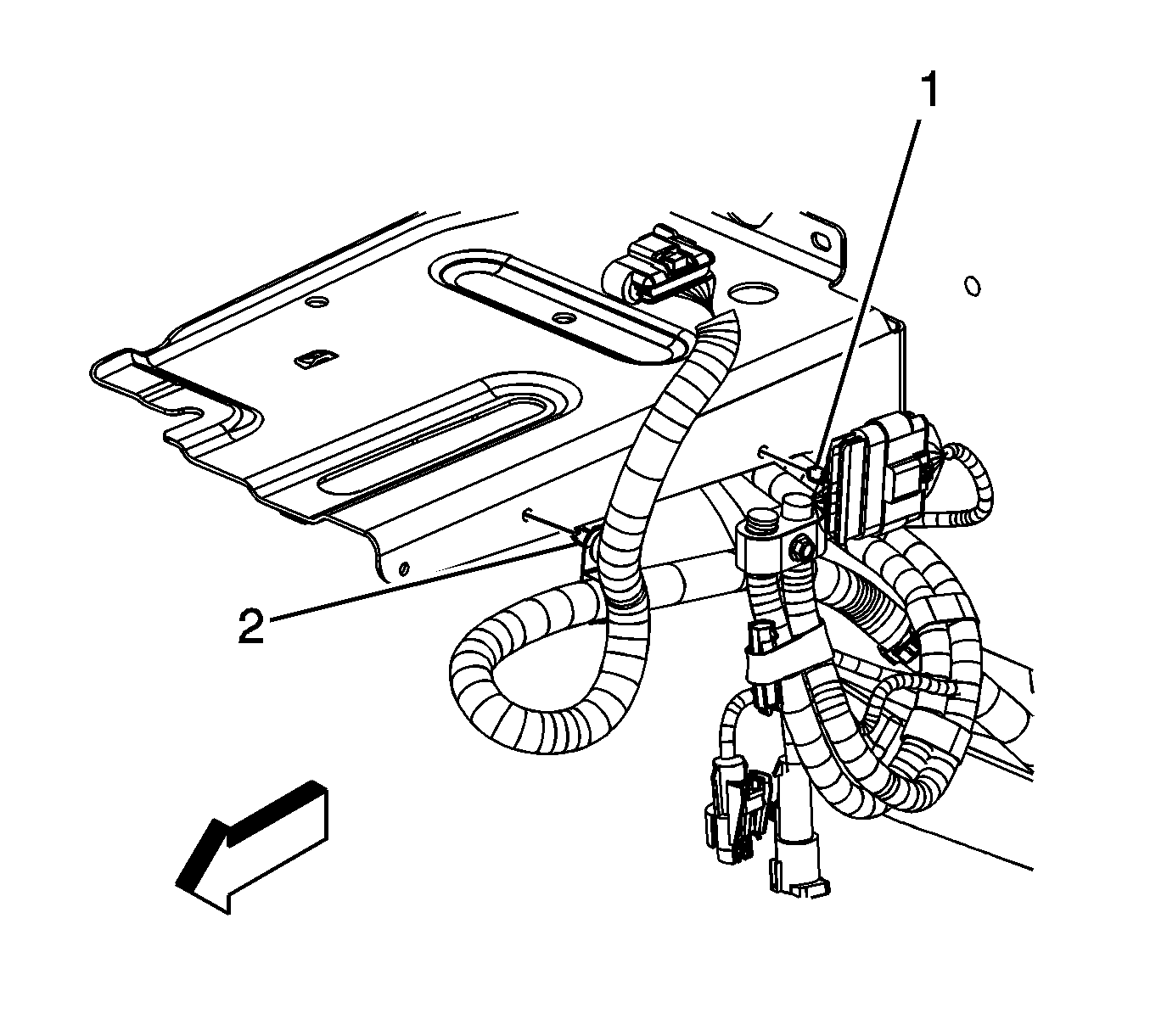 1

2