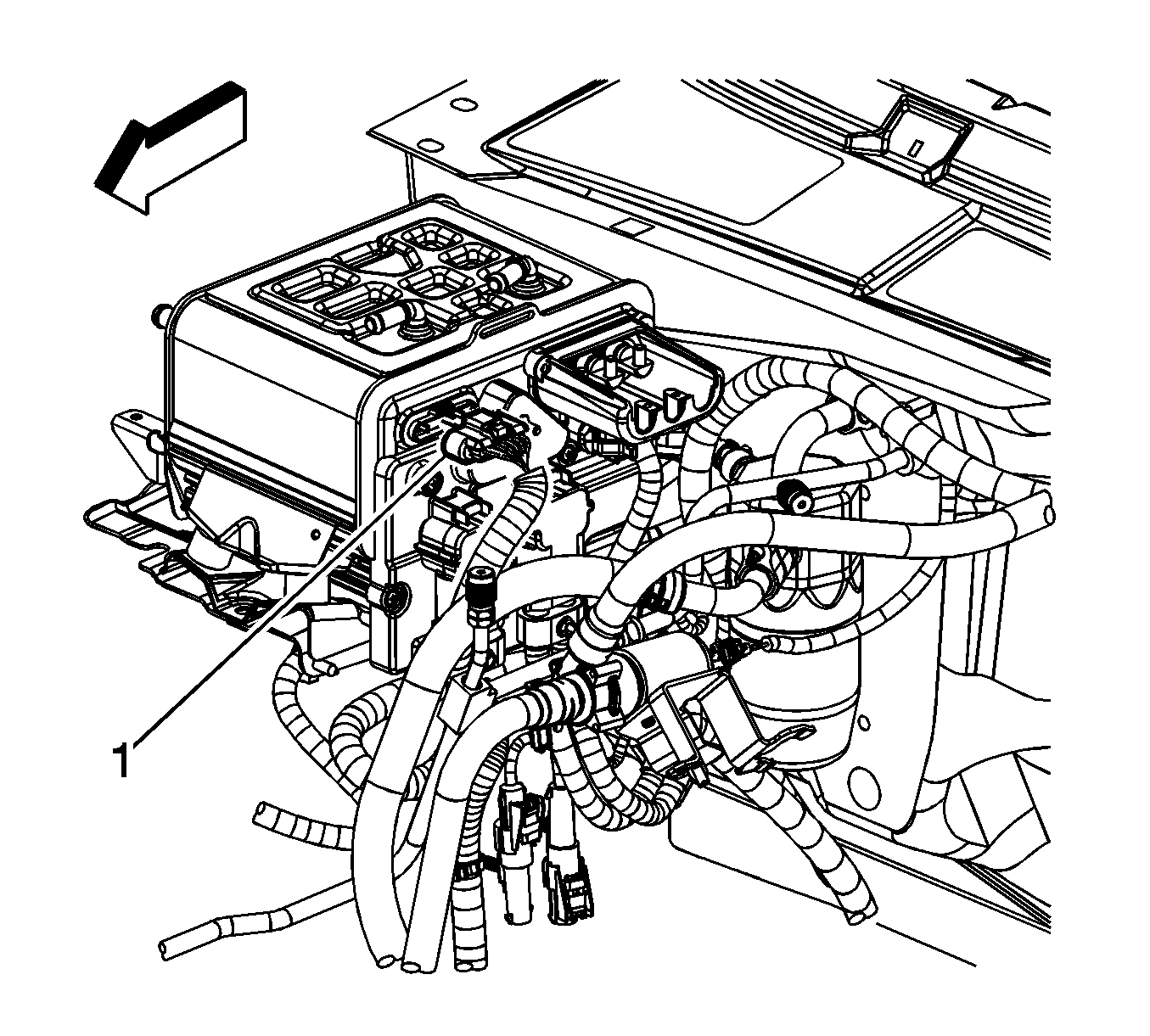 1