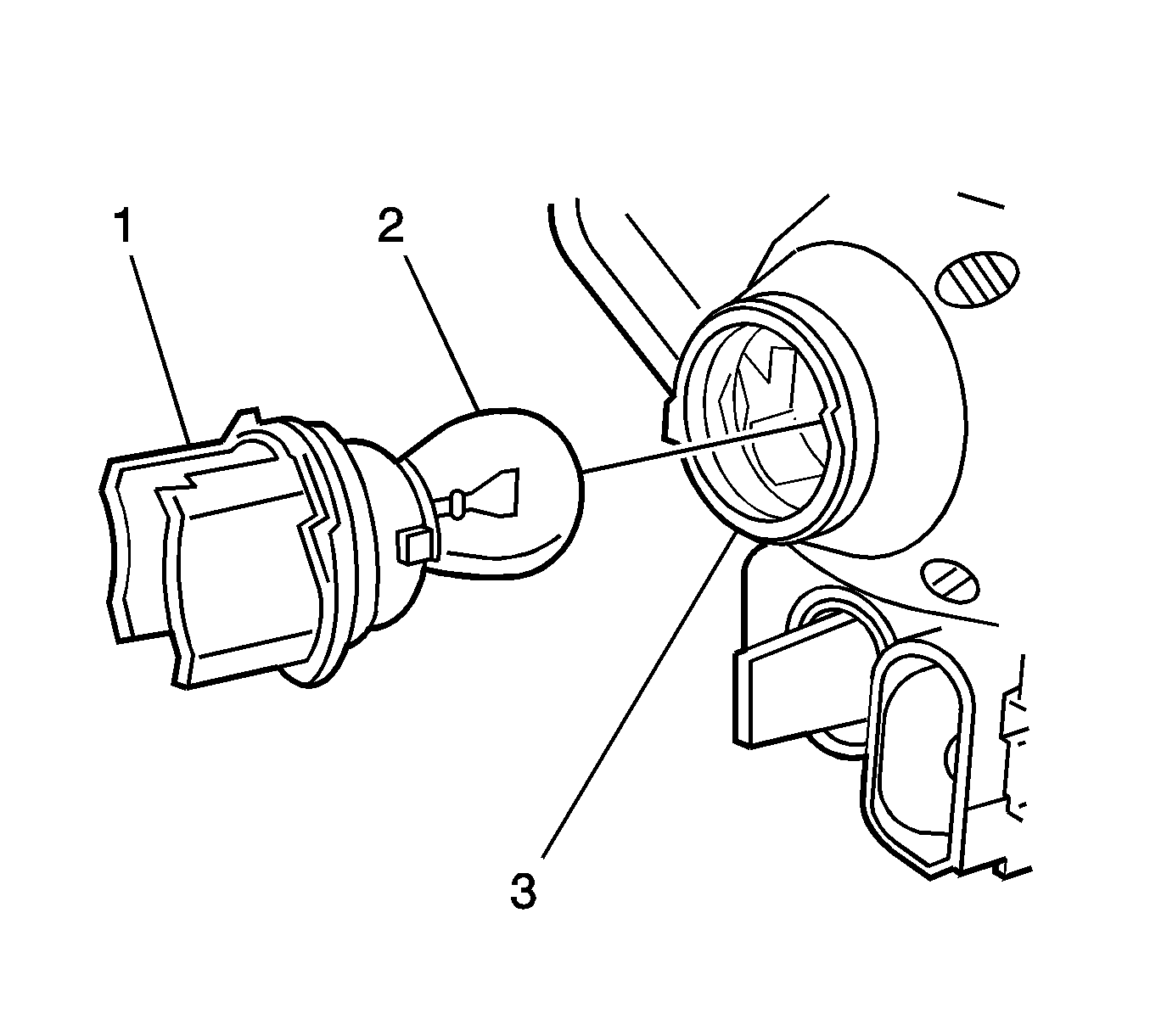 1
2
3