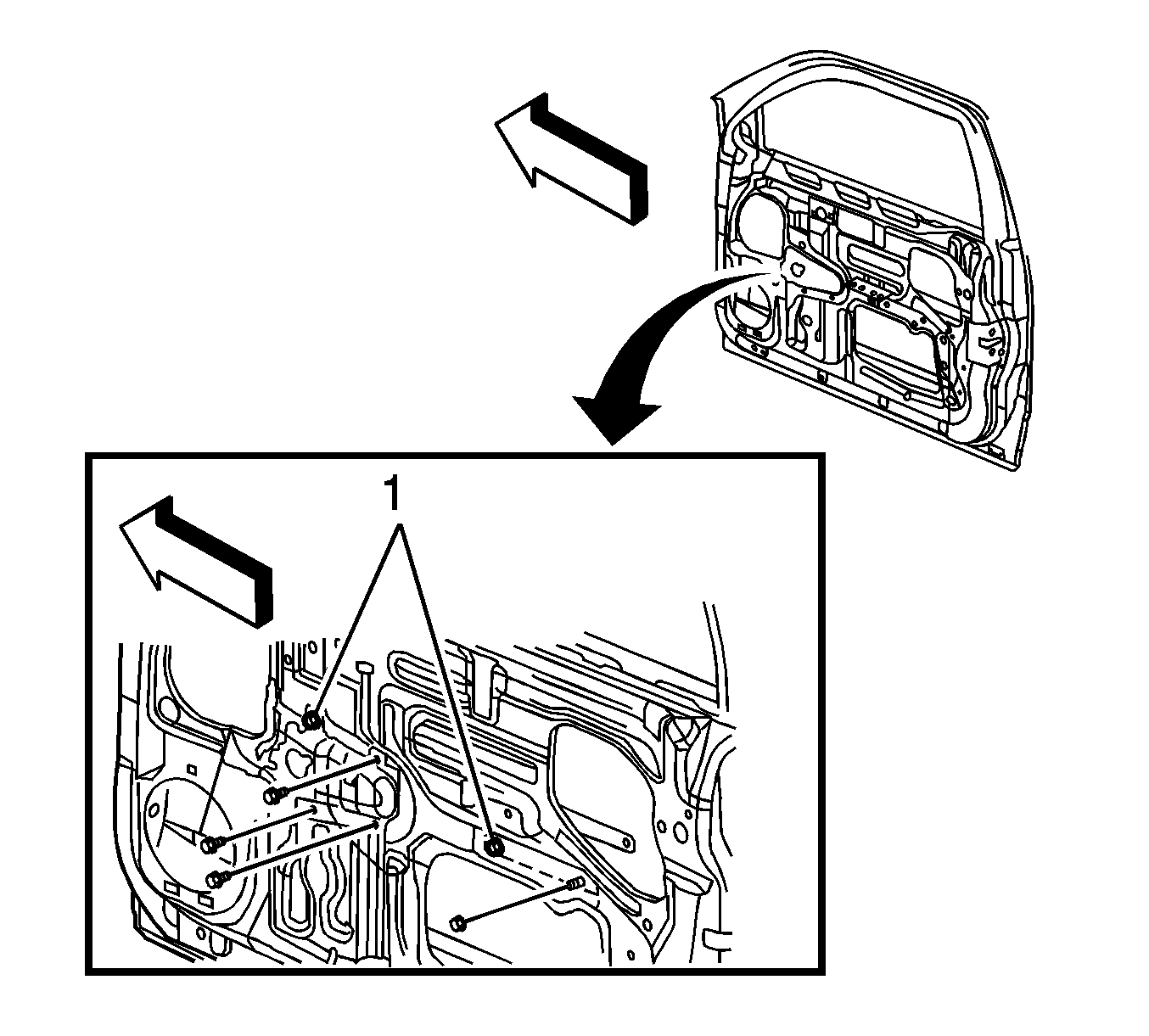 1