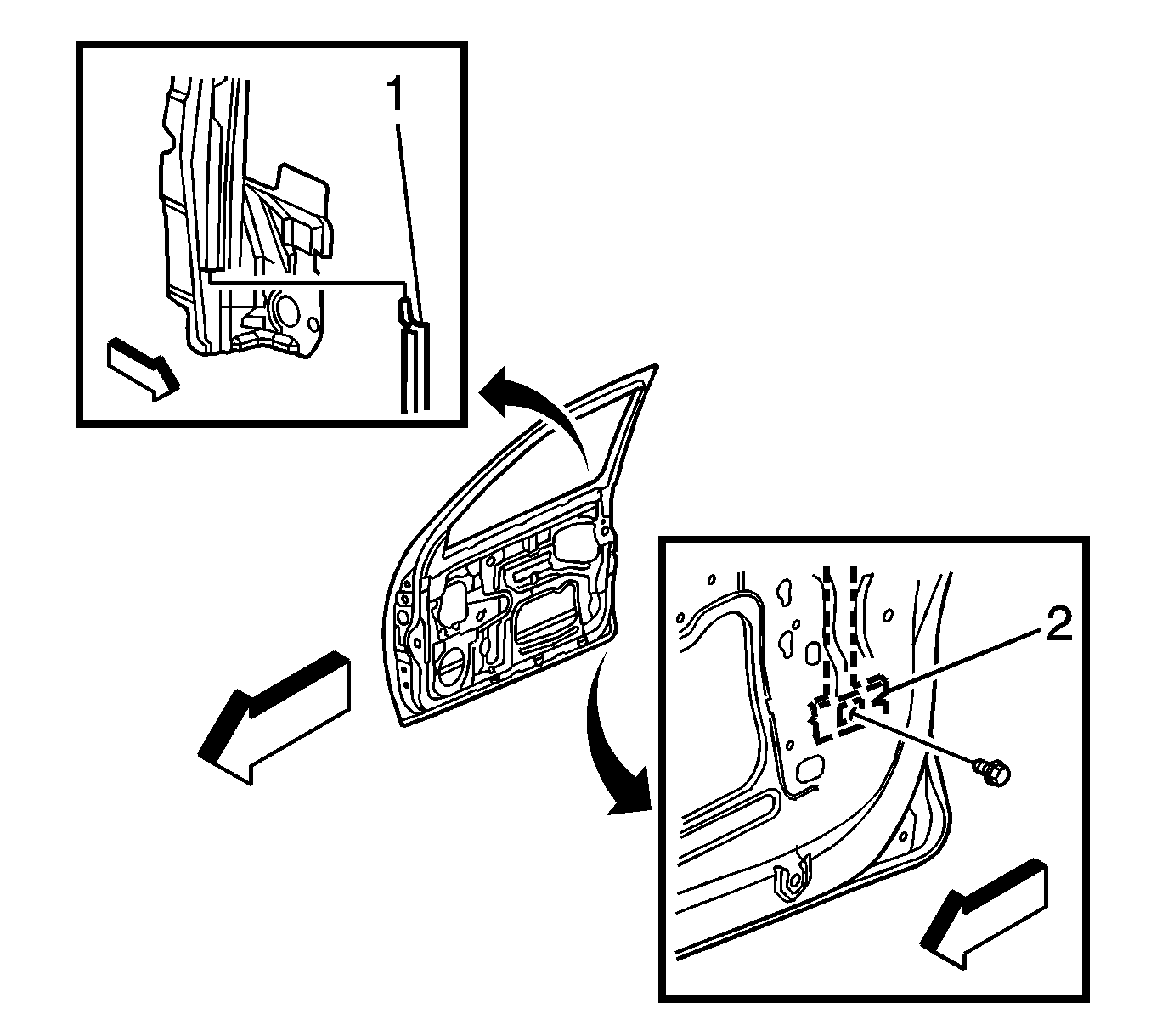 1

2