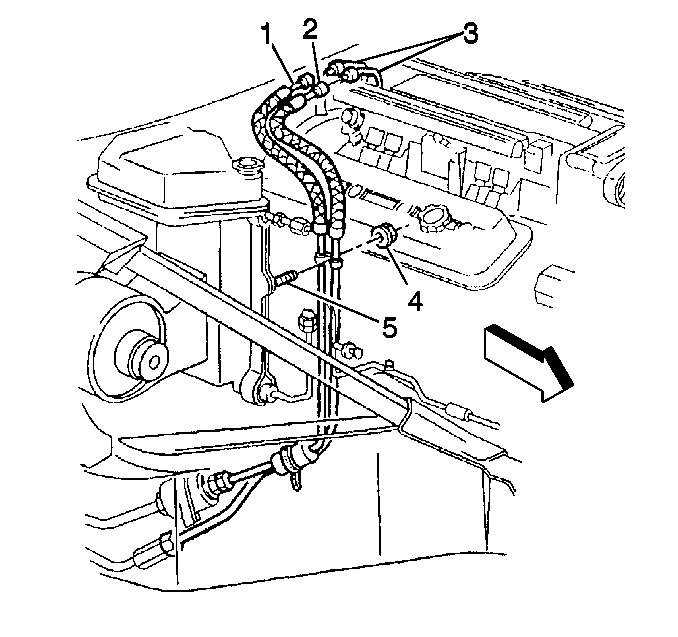 1
2
3
4
5