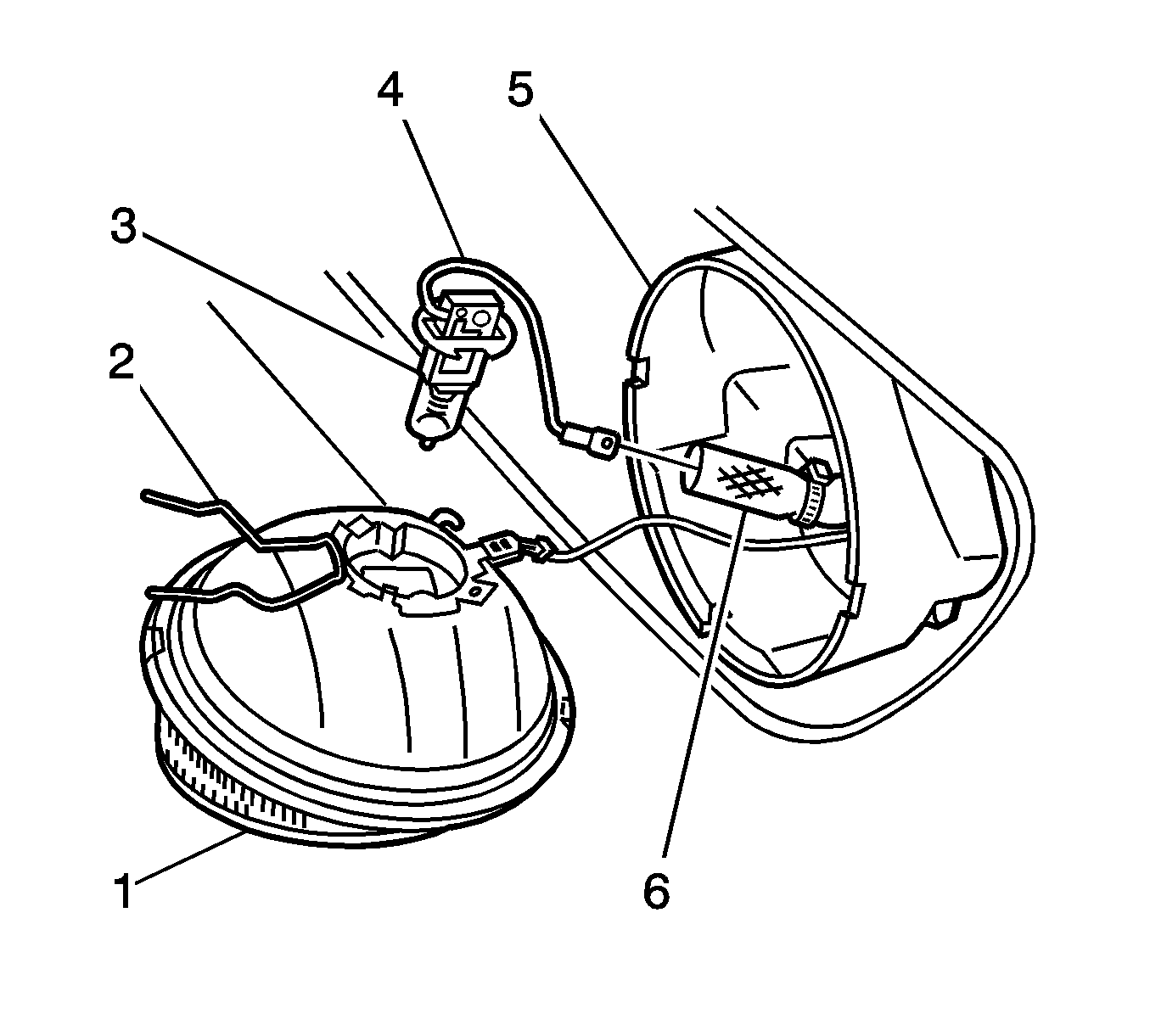 4
5
3
2
1
6