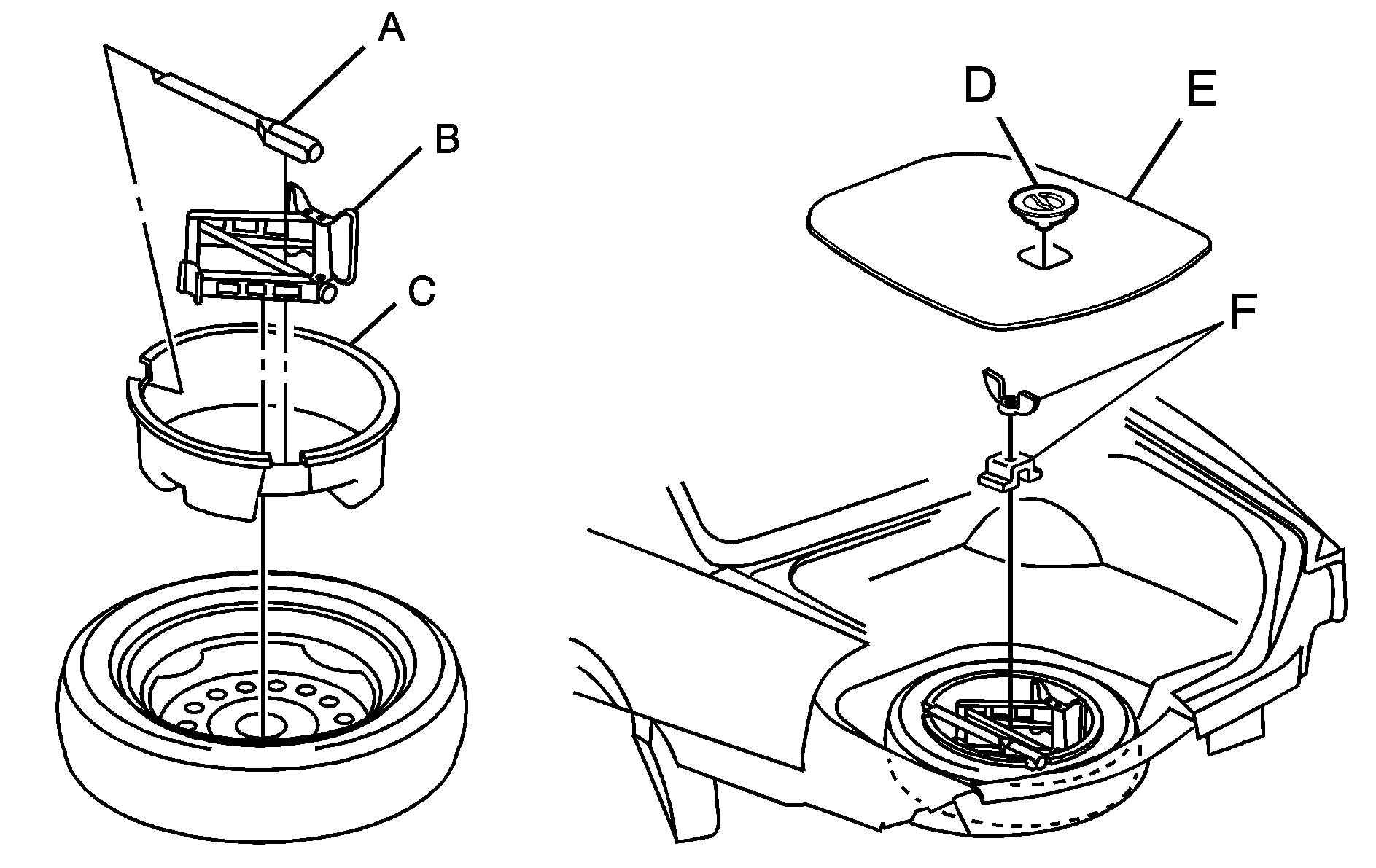 A
B
C
D
E
F