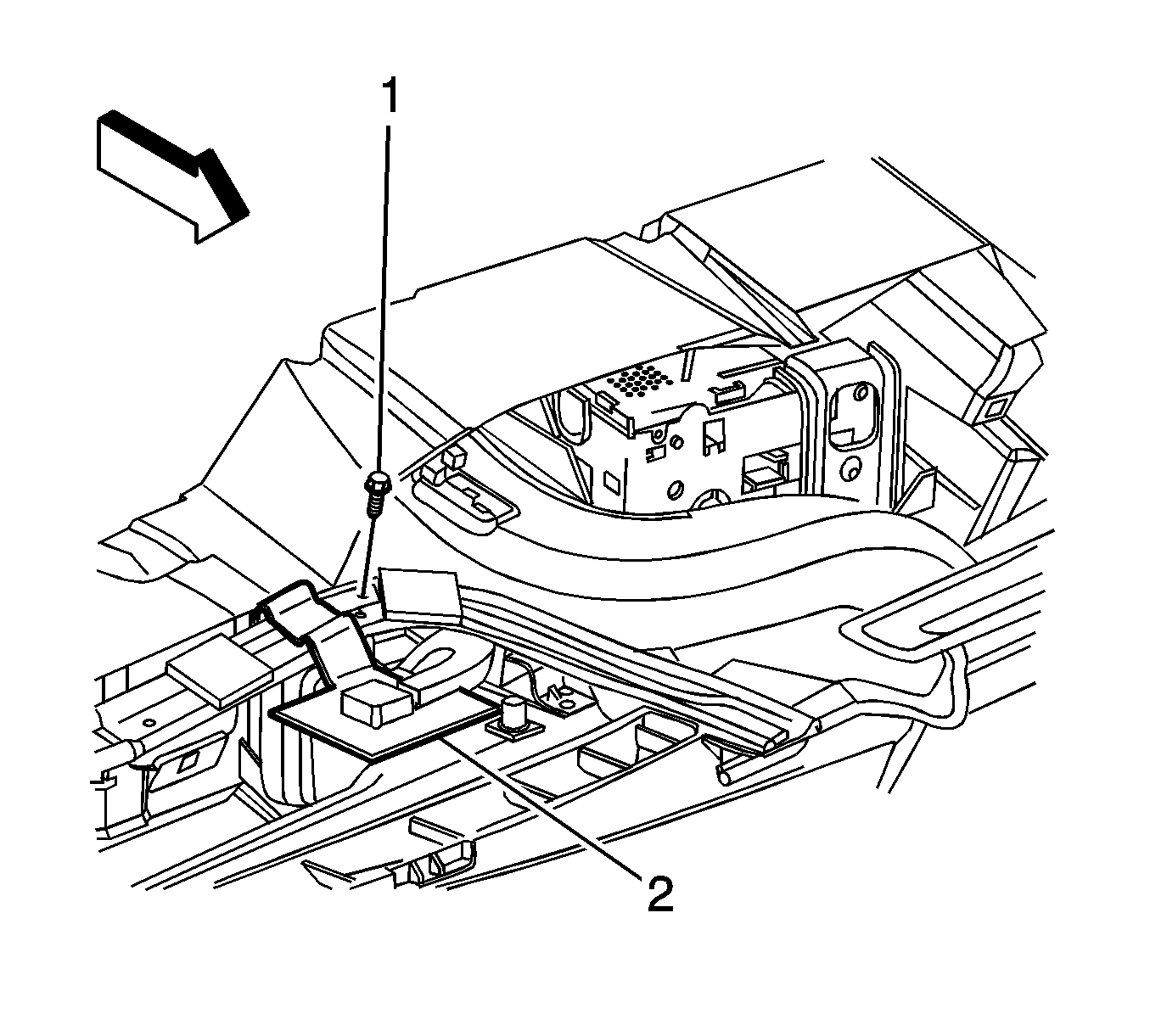 1

2