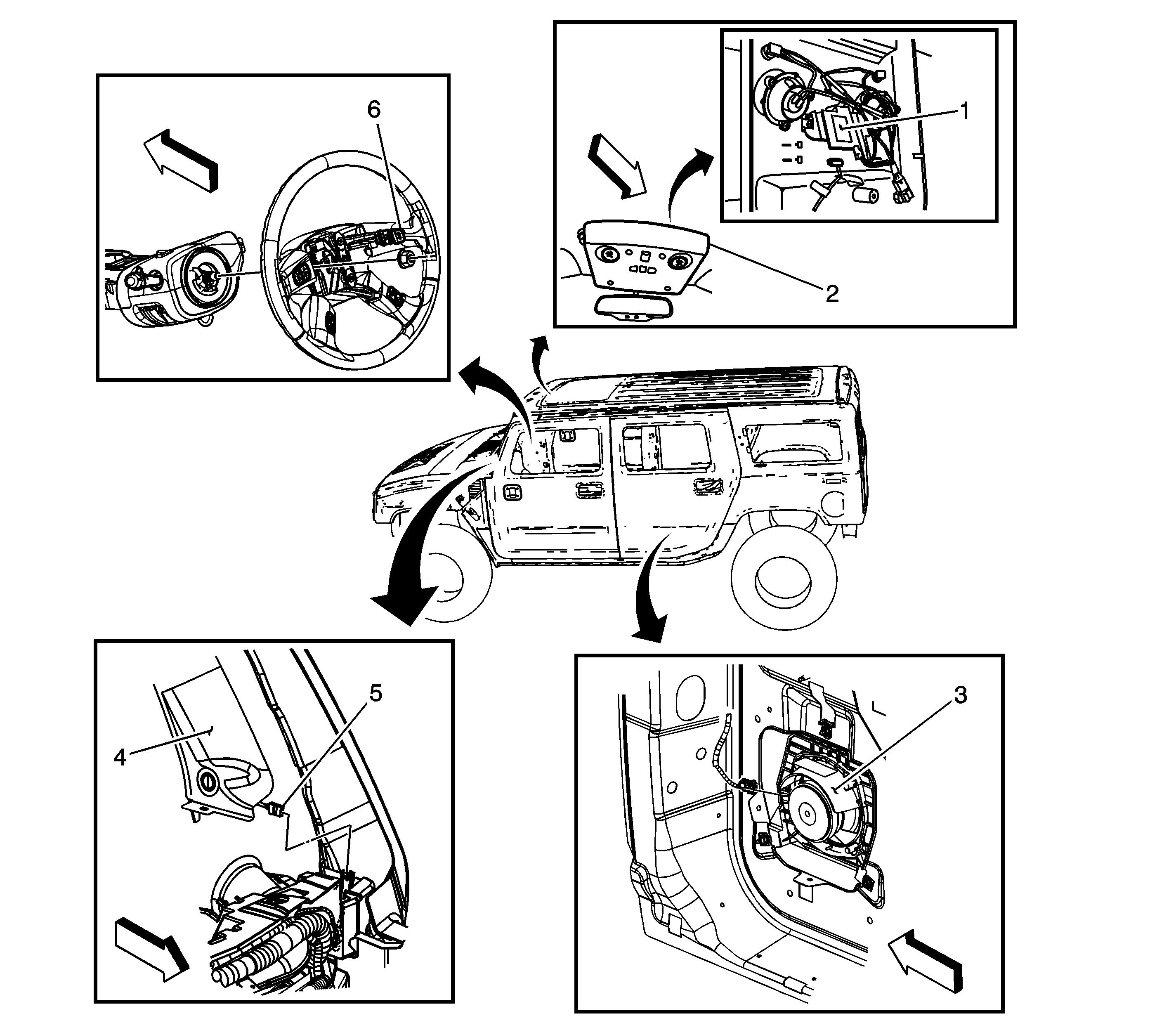 6

1

2

5

4

3