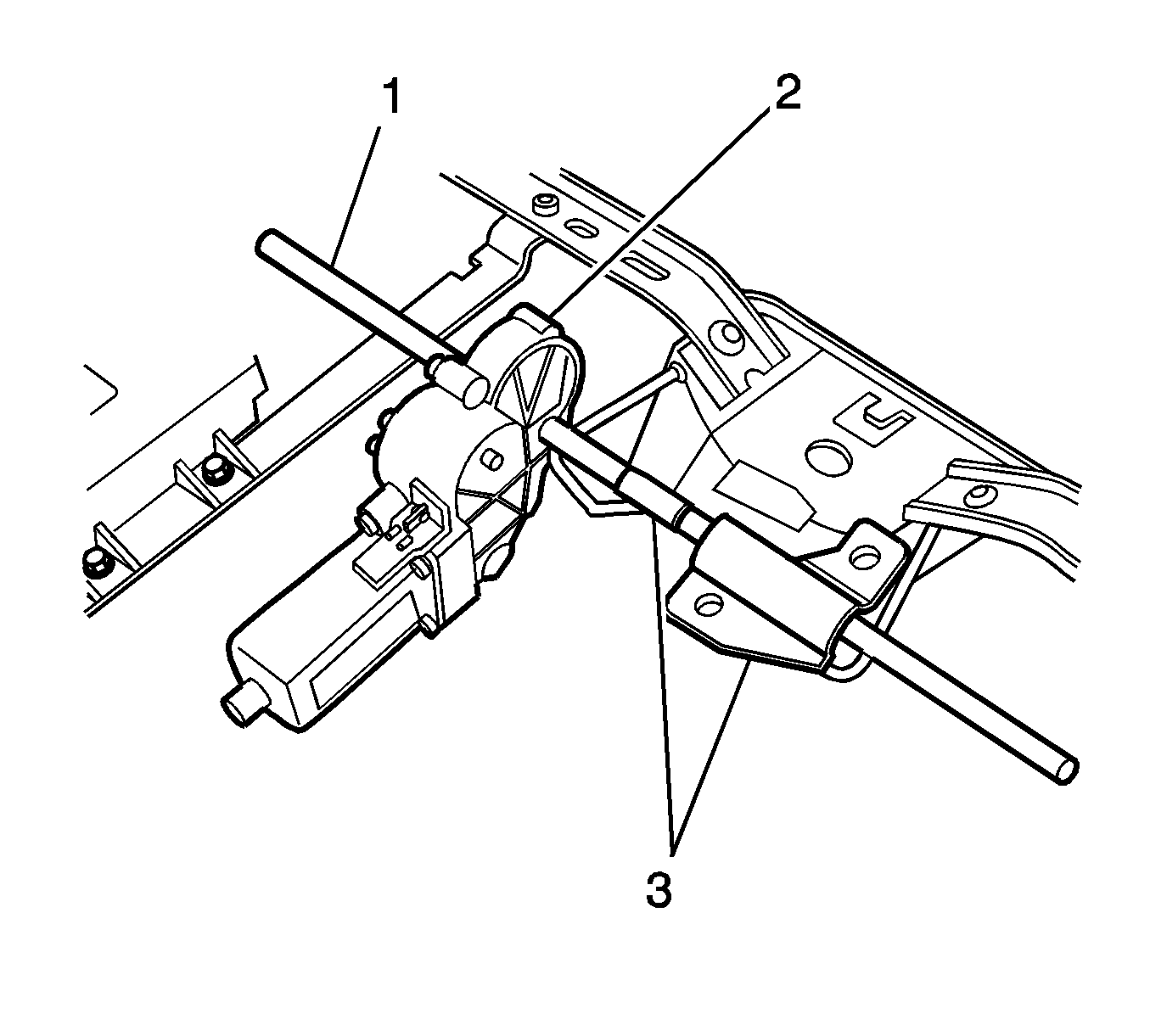 1
2
3