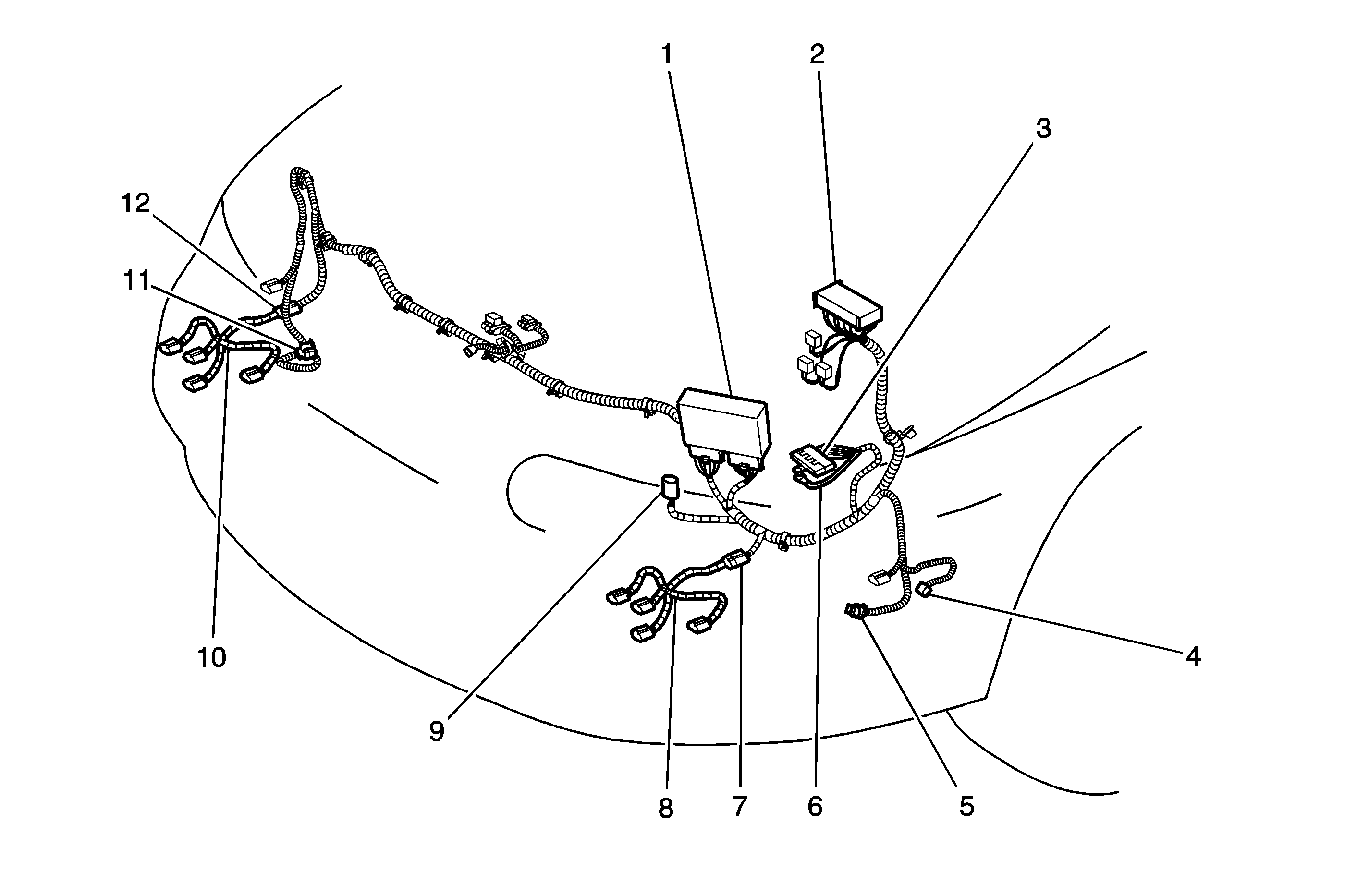 1
2
3
12
11
10
9
8
7
6
5
4