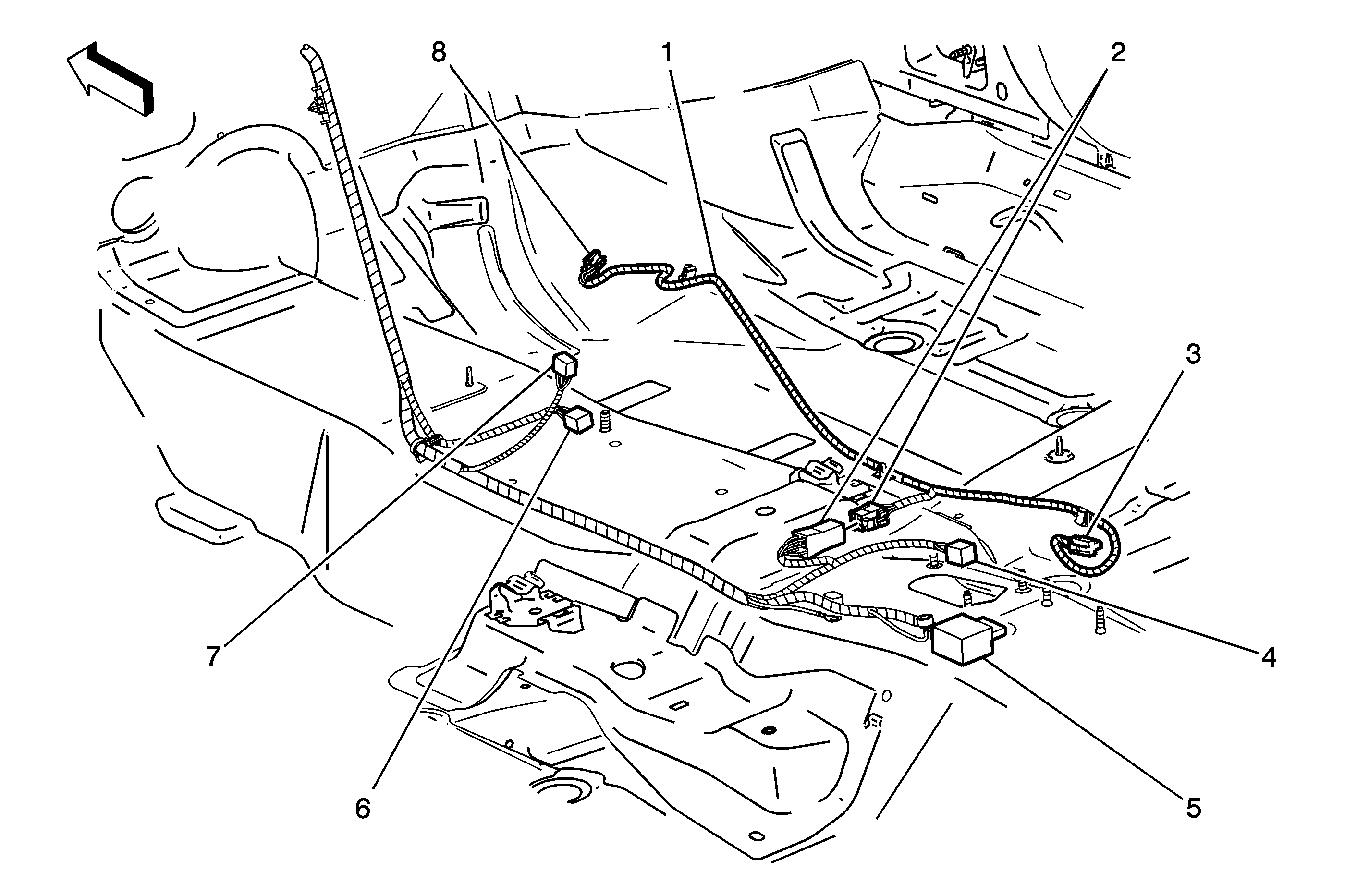 8
1
2
3
7
4
6
5