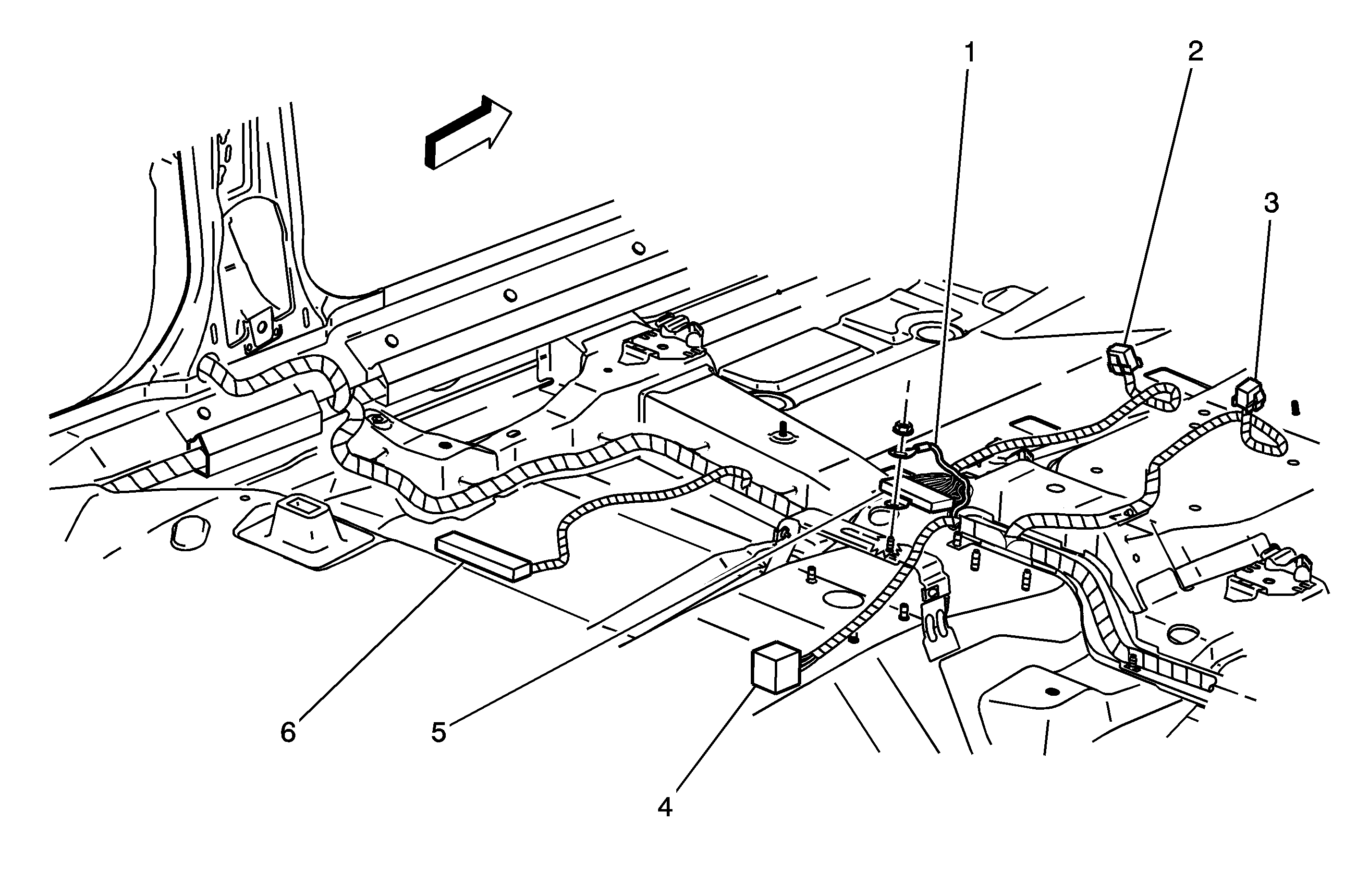 1
2
3
6
5
4