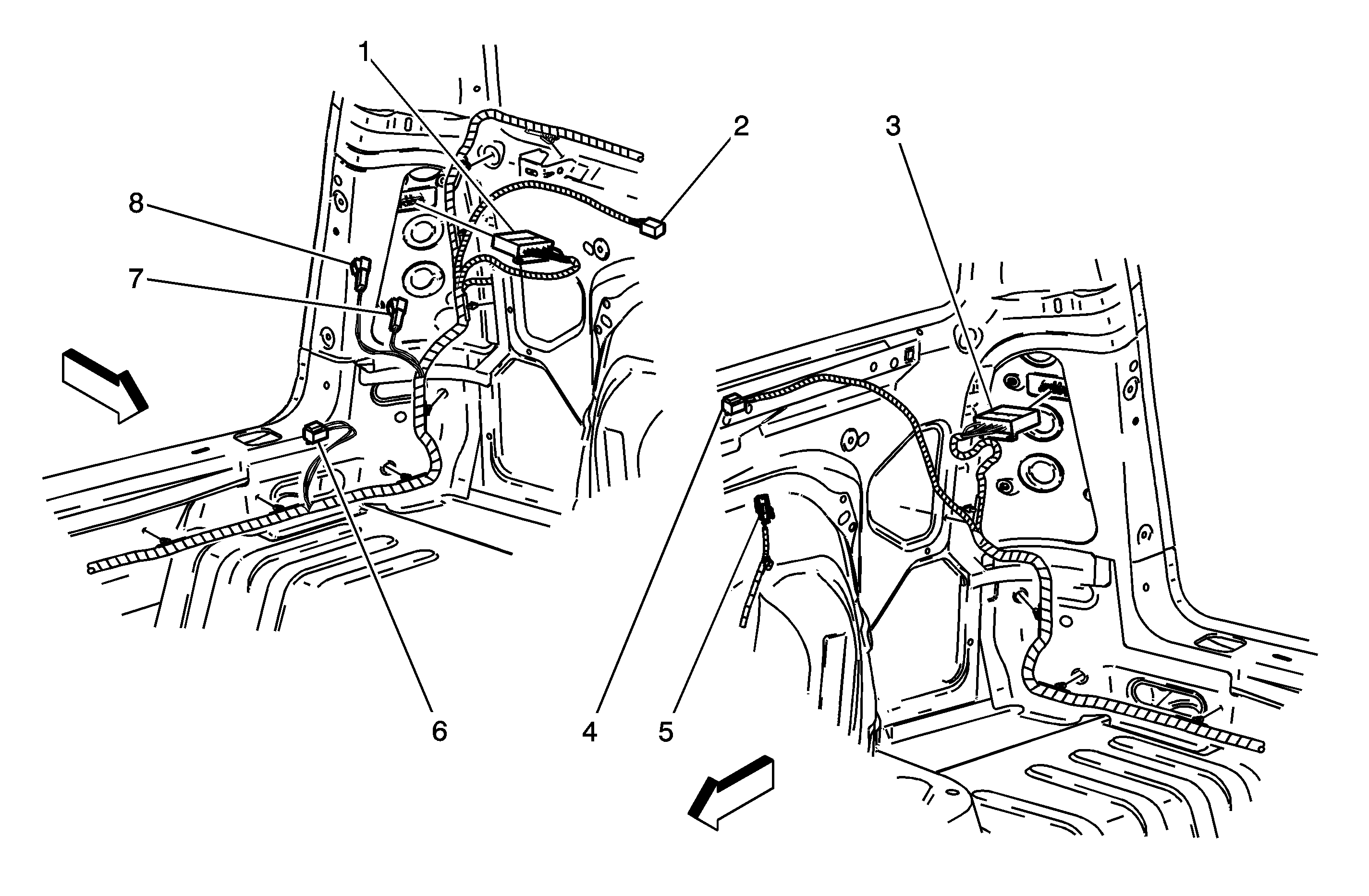 1
2
3
8
7
6
4
5