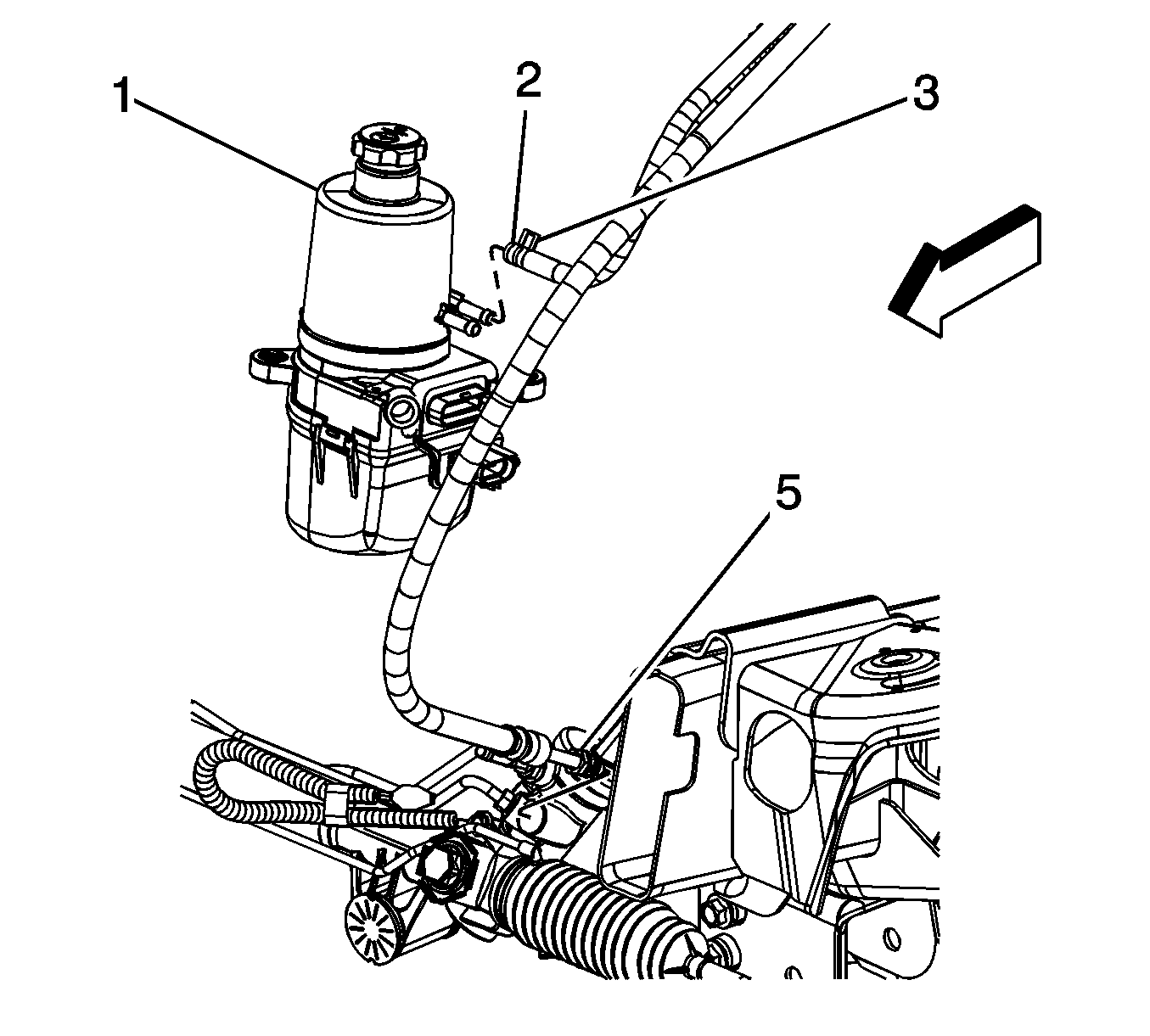 1
2
3
5