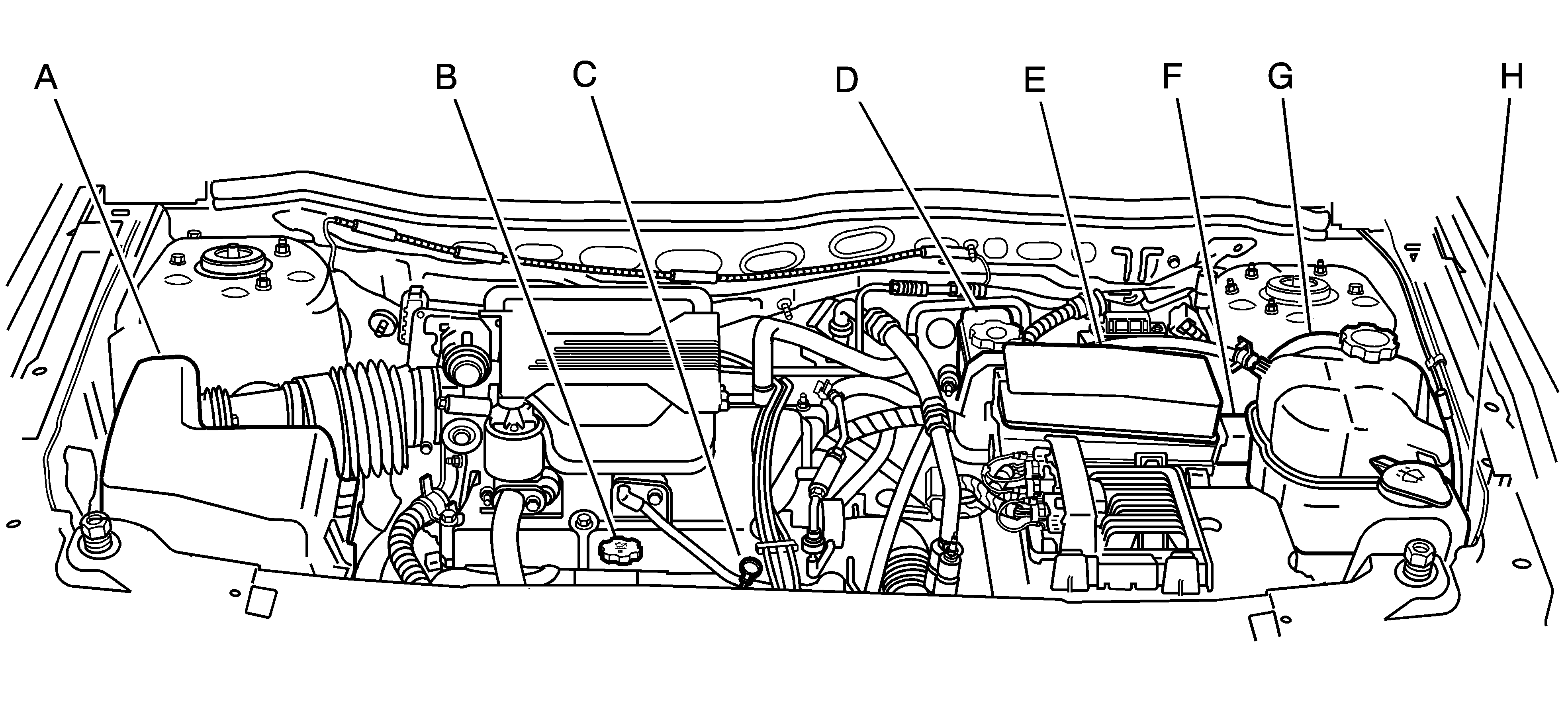 A B C D E F G H