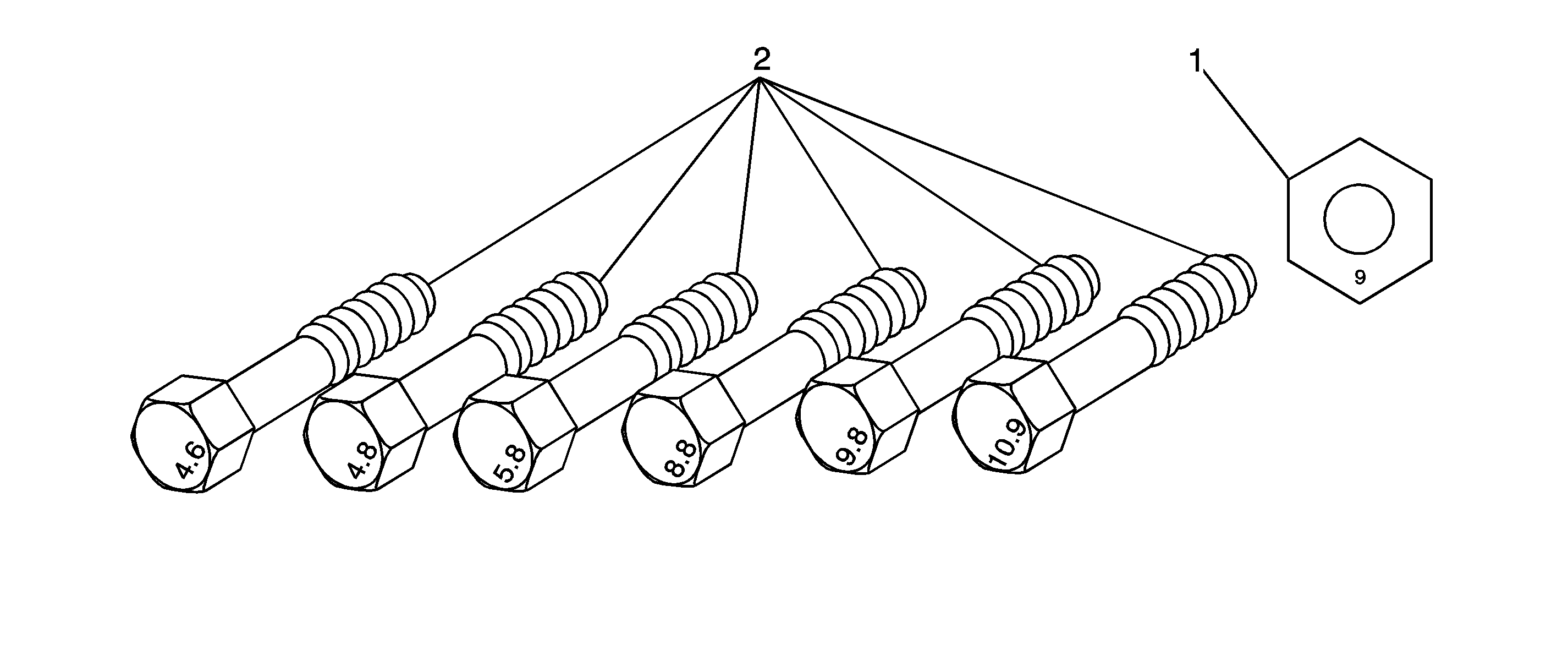 2
1
9
4.6
4.8
5.8
8.8
9.8
10.9