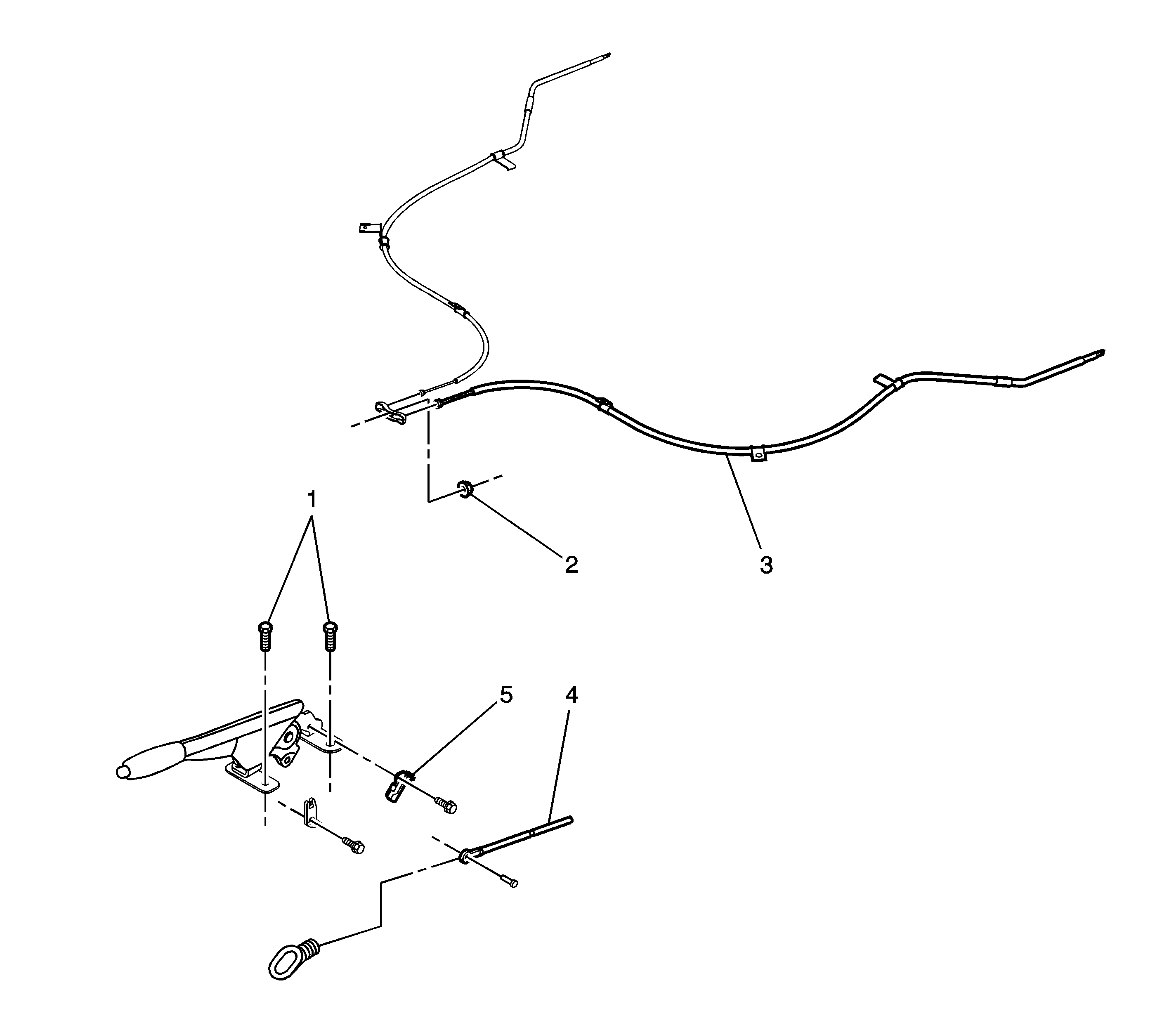 1
2
3
5
4