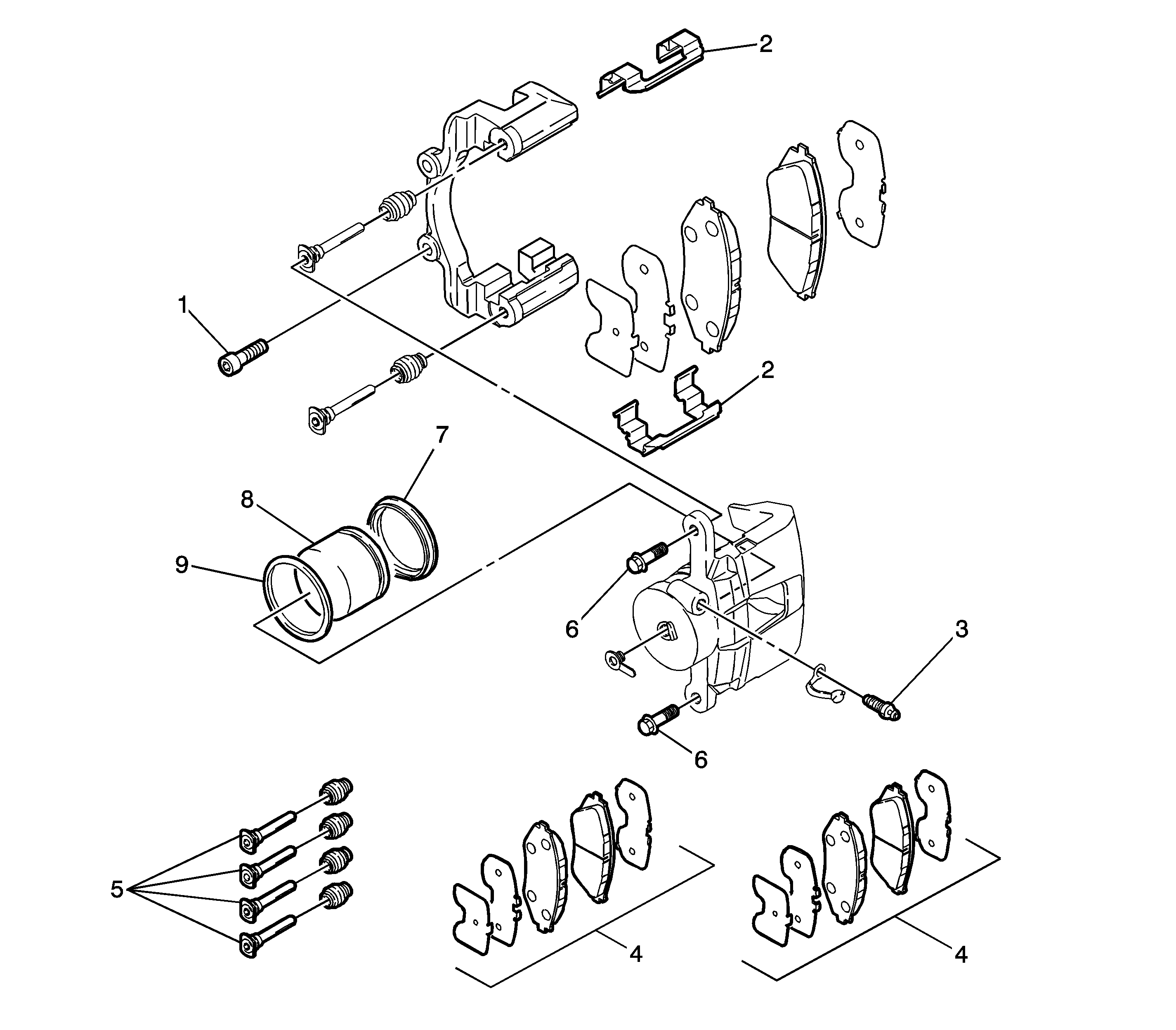 2
1
2
7
8
9
6
3
6
5
4
4