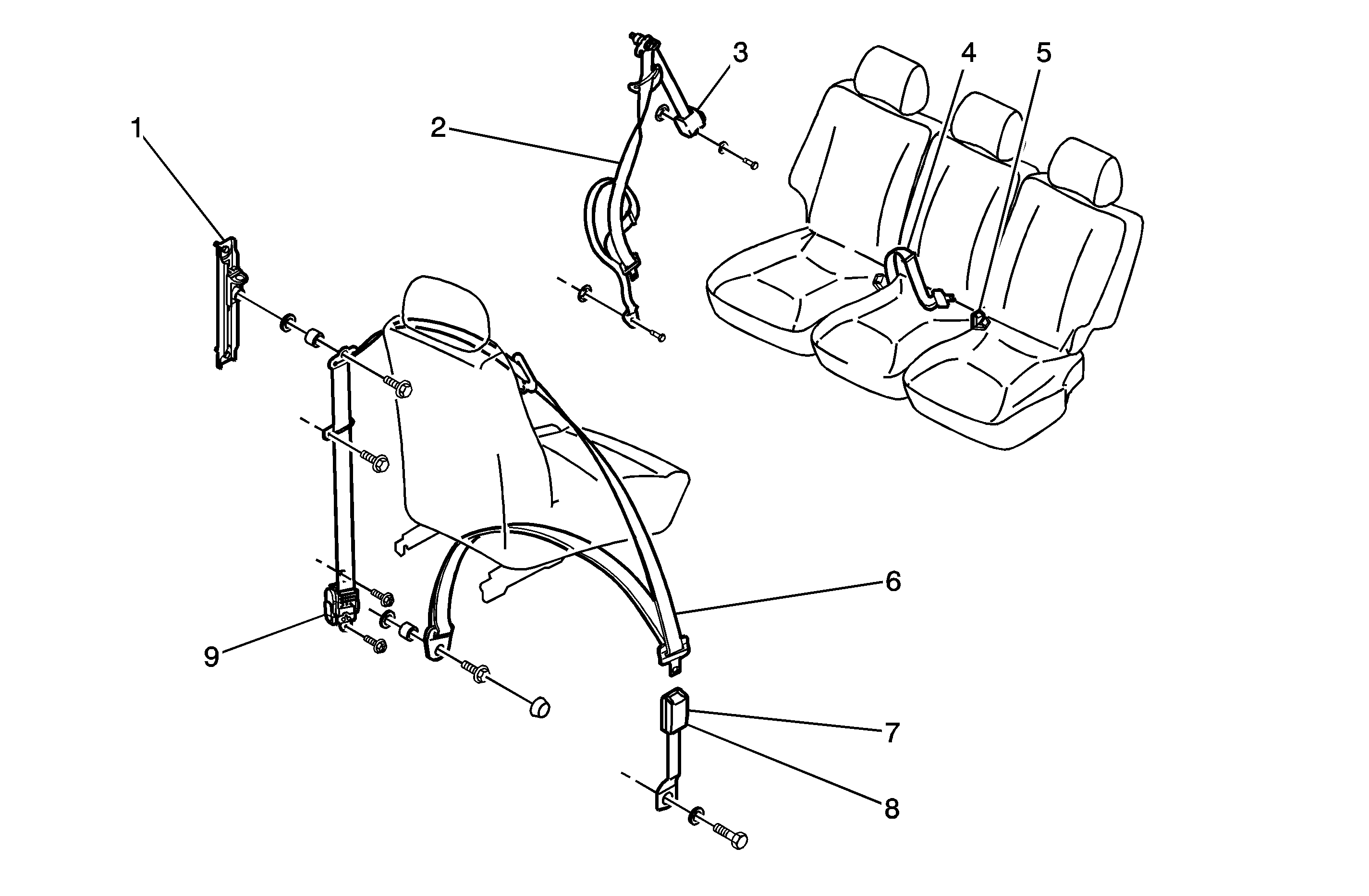 1
2
3
4
5
6
7
8
9