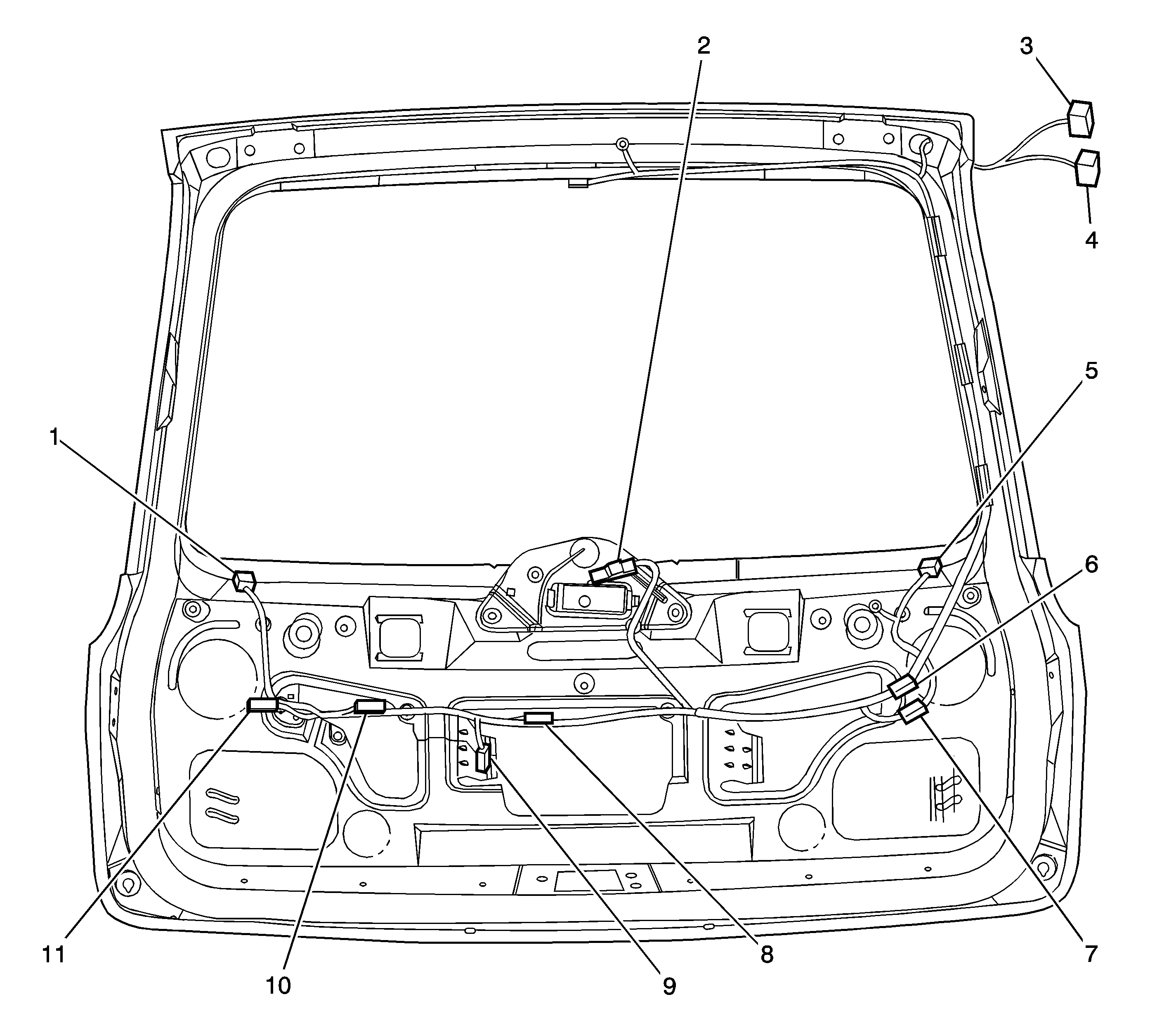 2
3
4
5
1
6
11
10
9
8
7