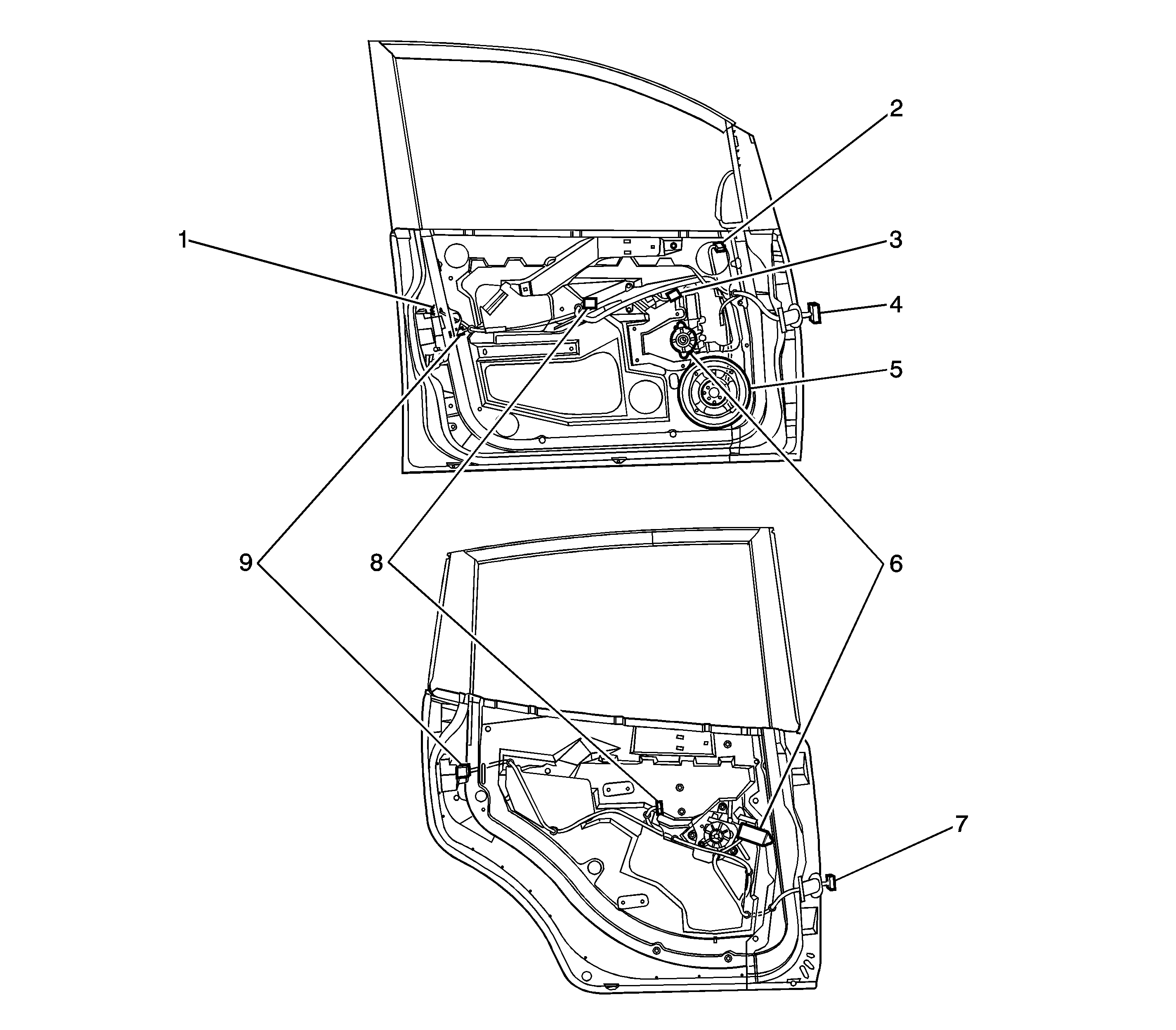 2
1
3
4
5
9
8
6
7