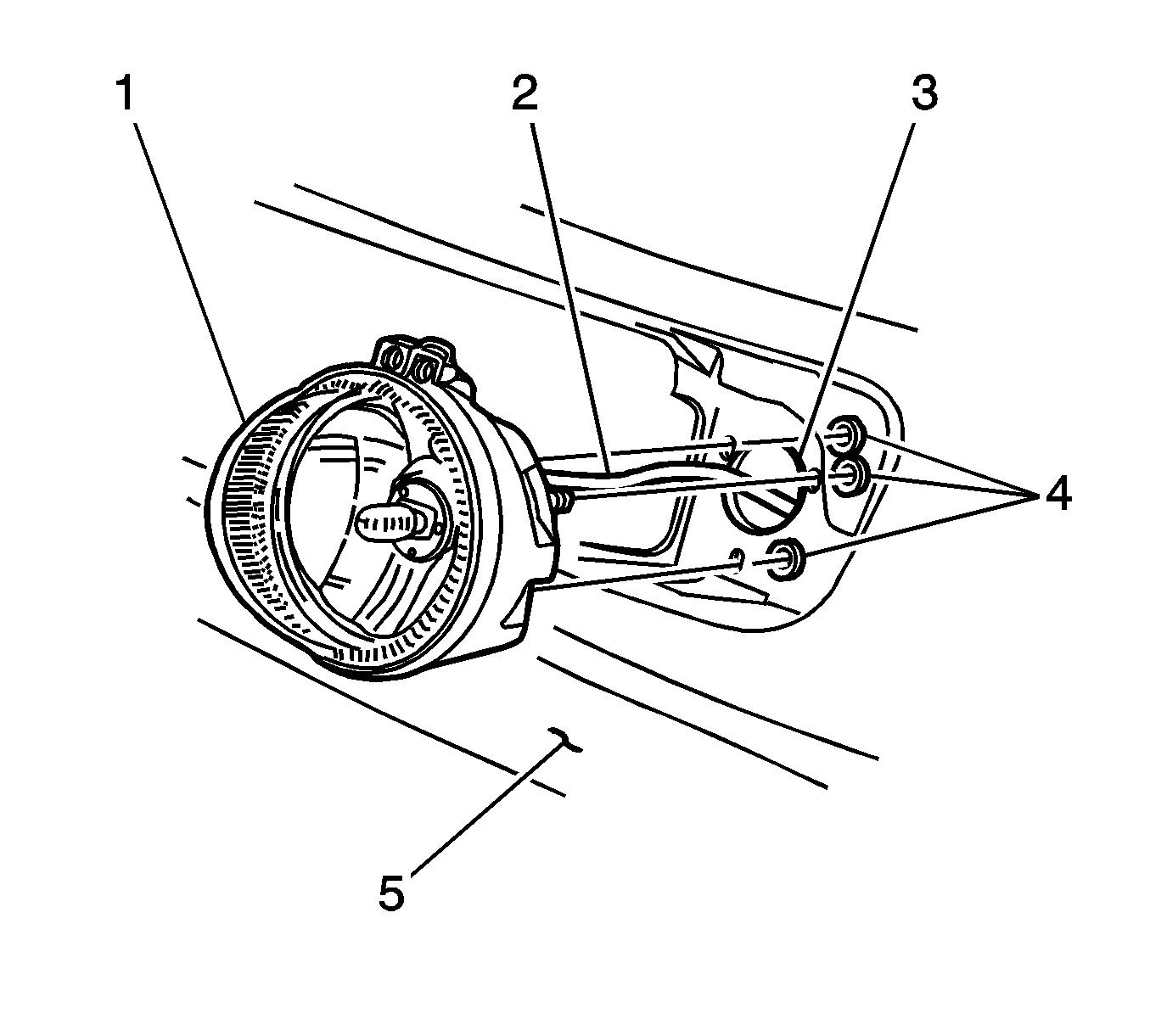 1
2
3
4
5