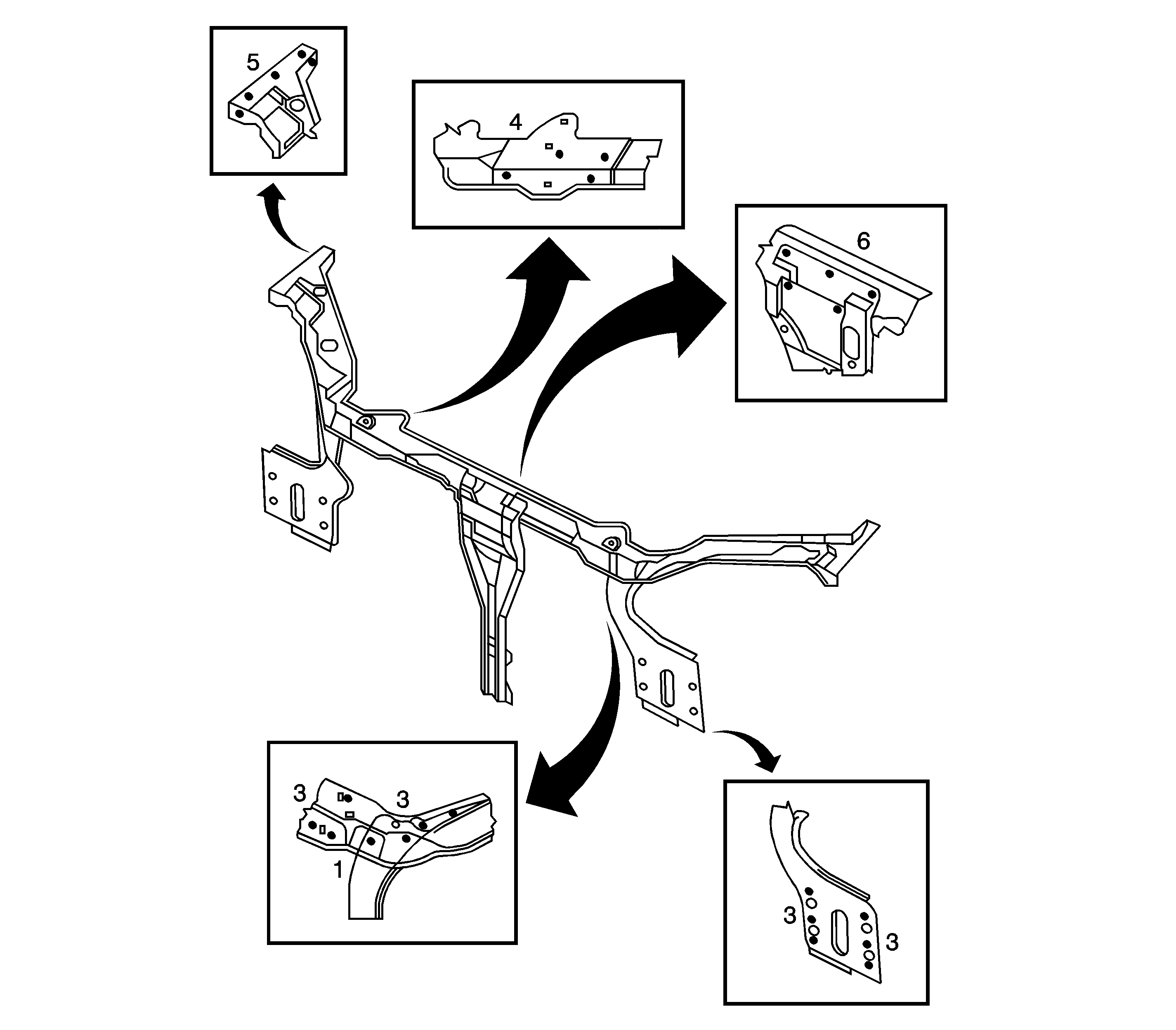 5

4

6

3
3
1

3
3