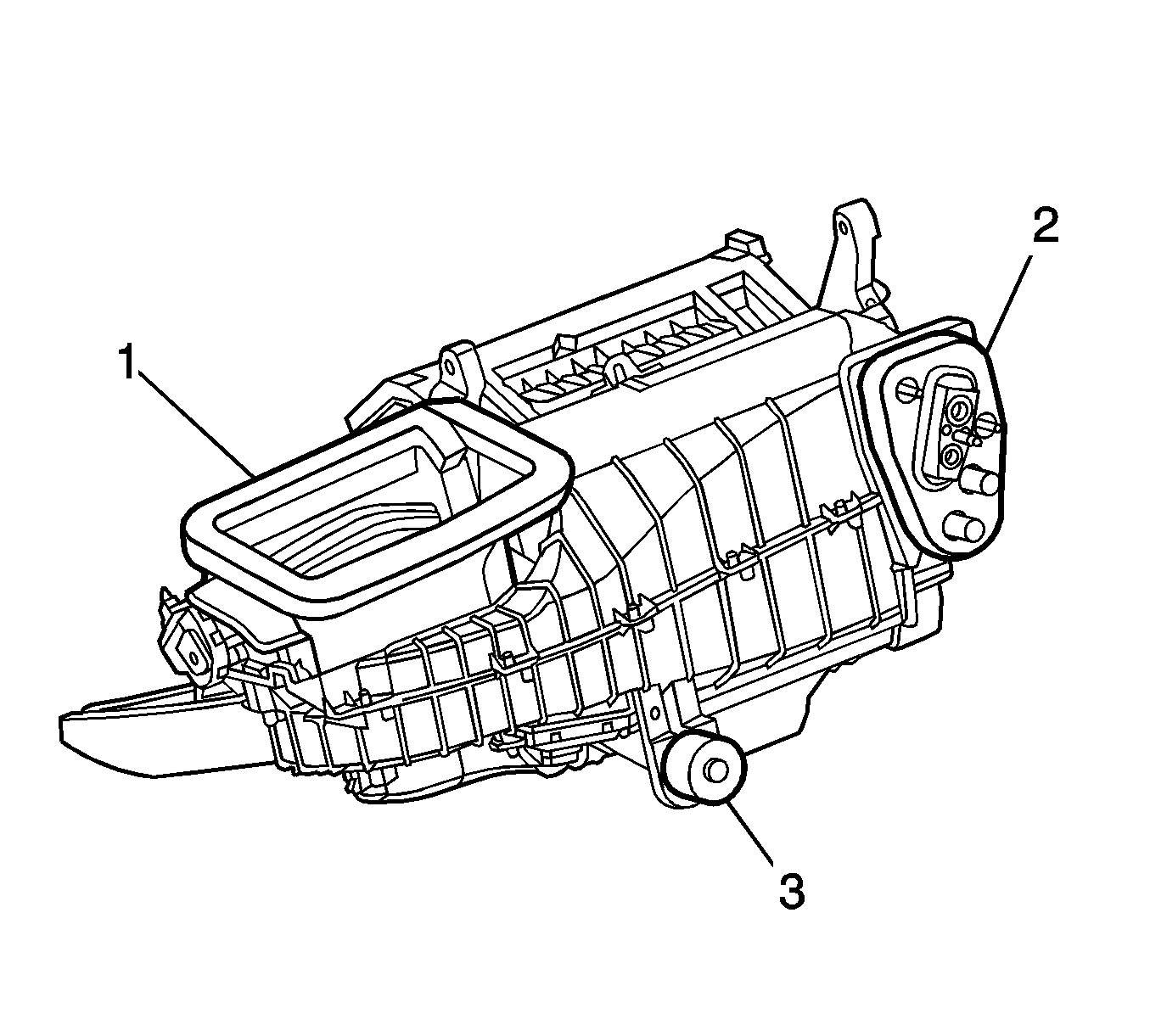 1
2
3