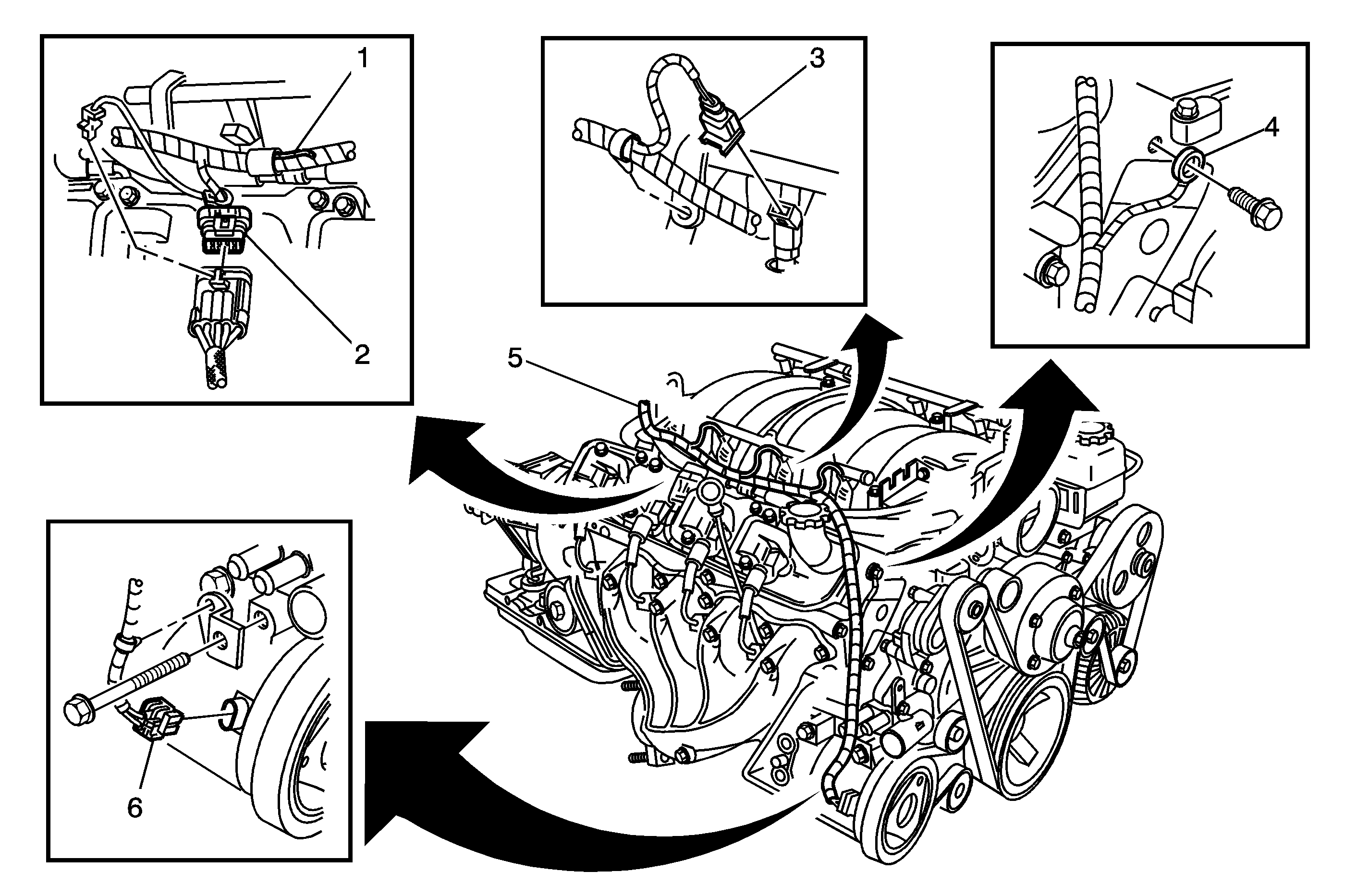 1
2
3
4
5
6