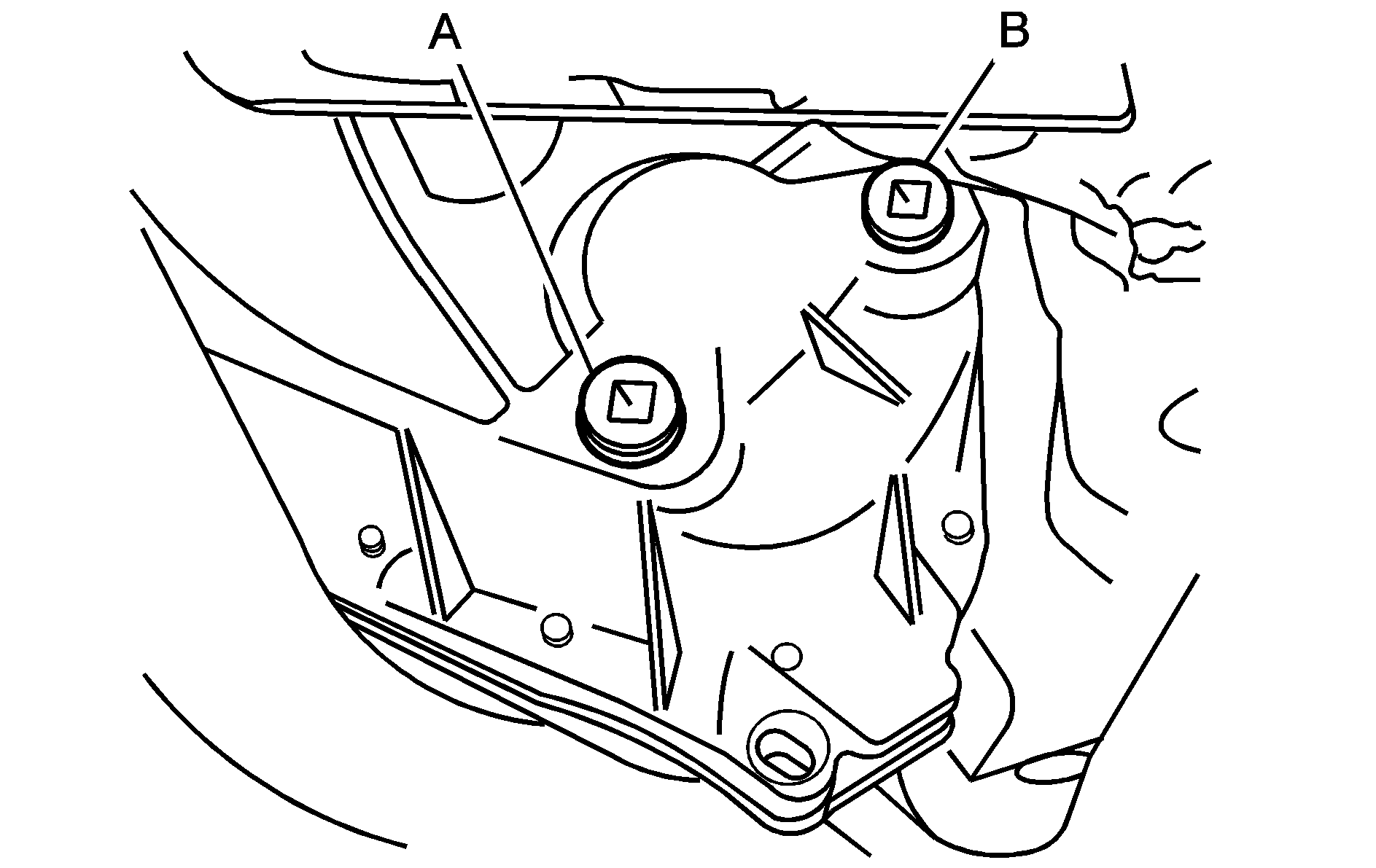 A
B