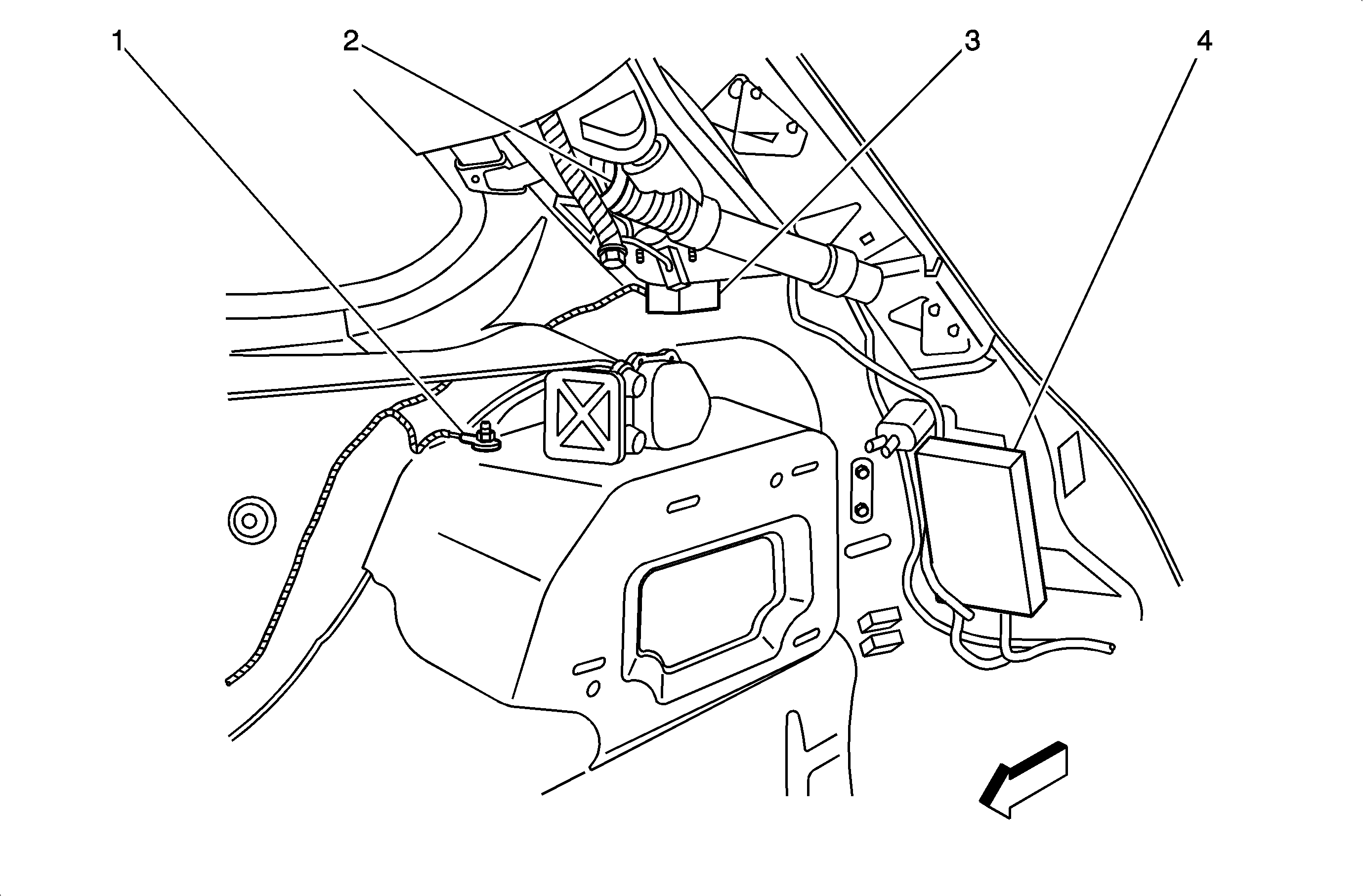 1
2
3
4