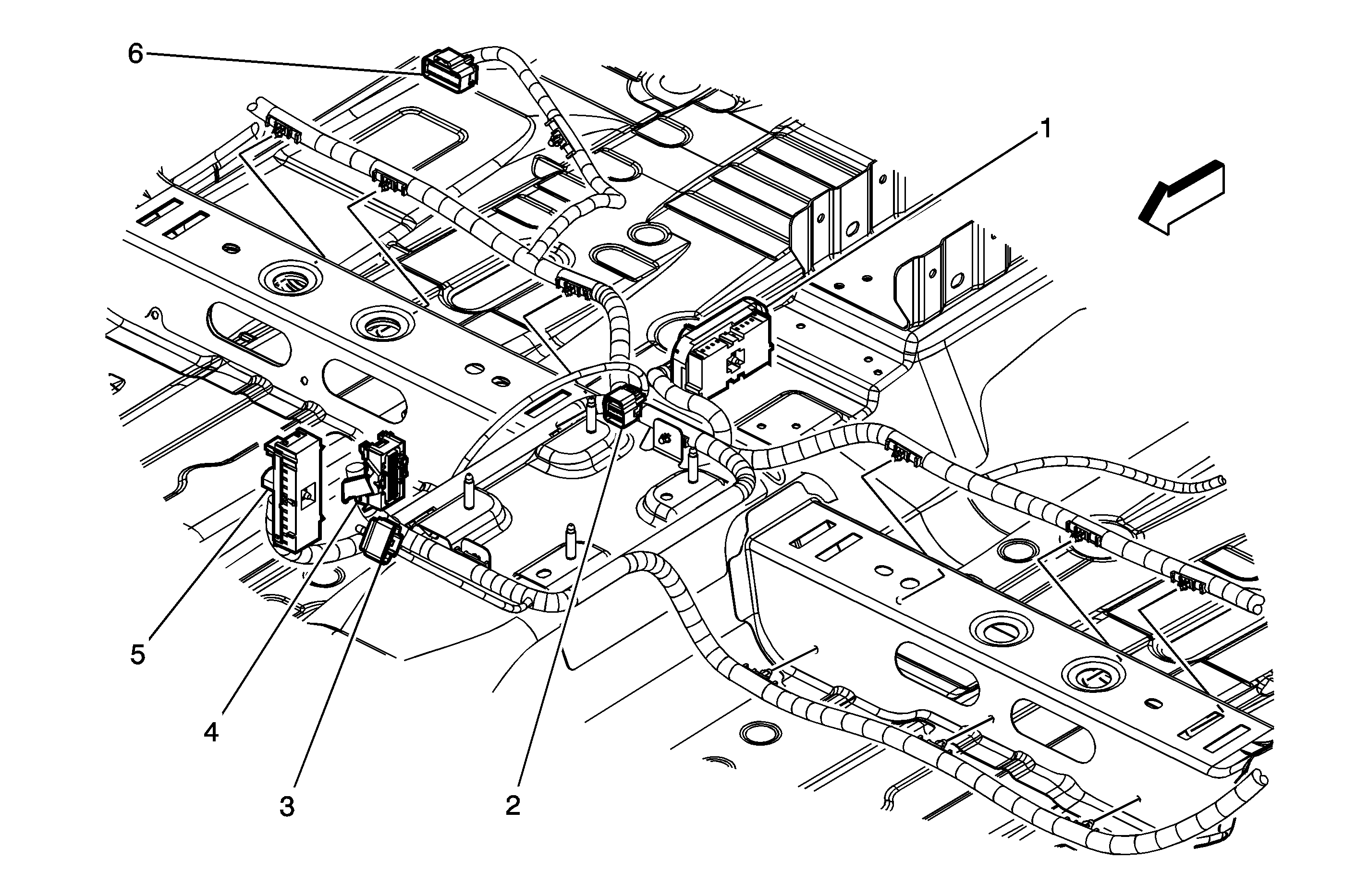 6

1

5

4

3

2