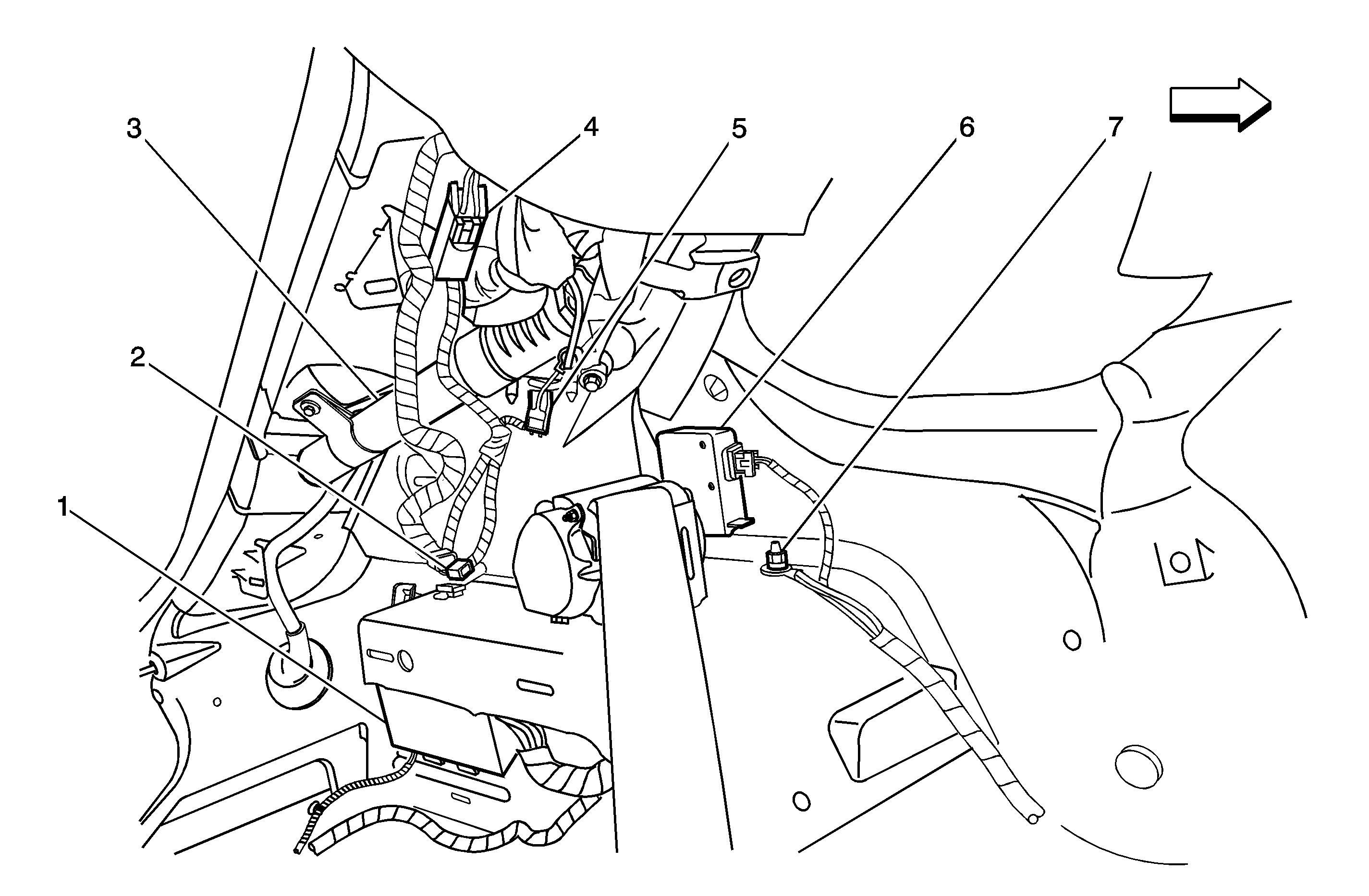 3
4
5
6
7
2
1