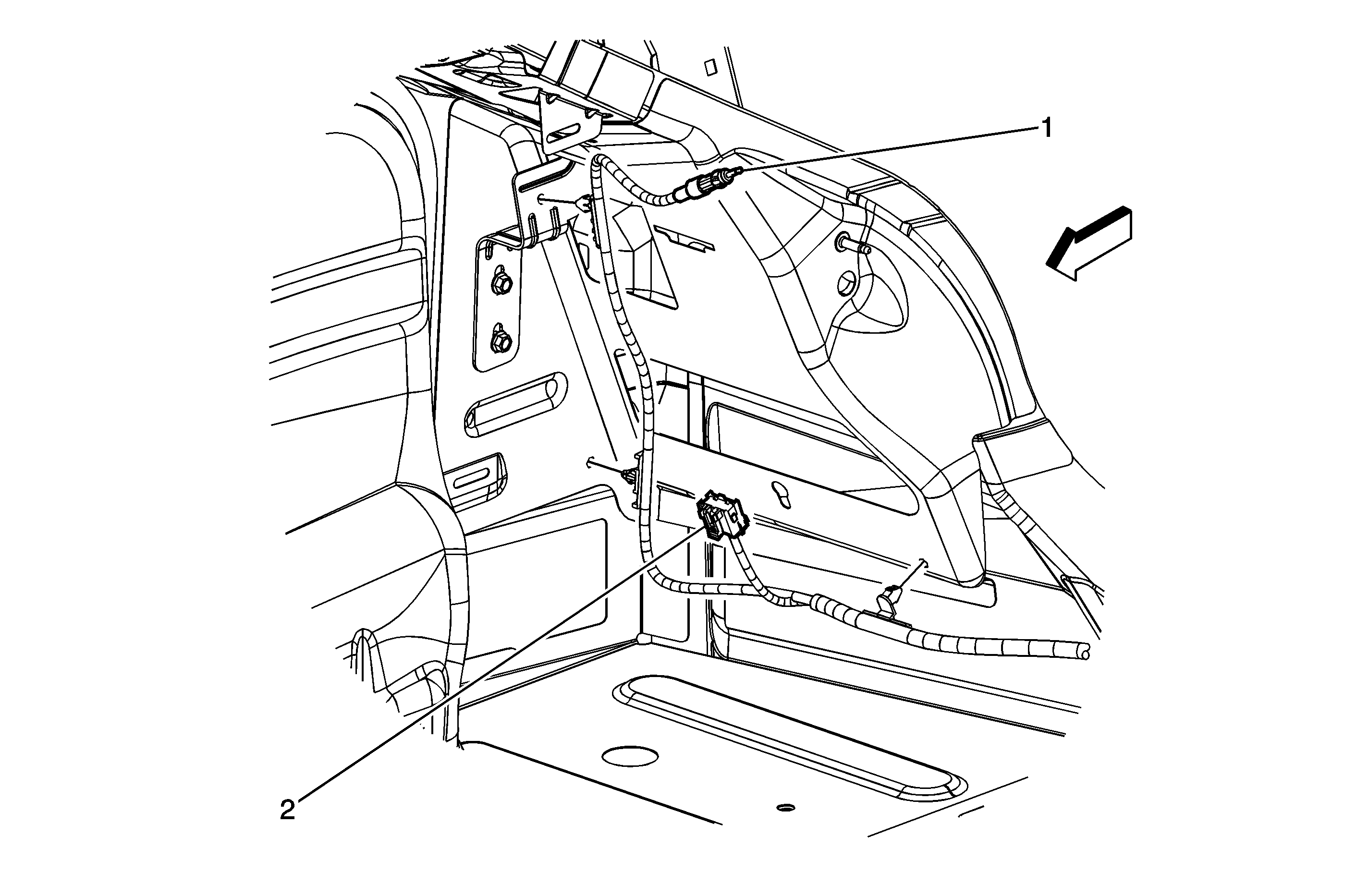 1

2