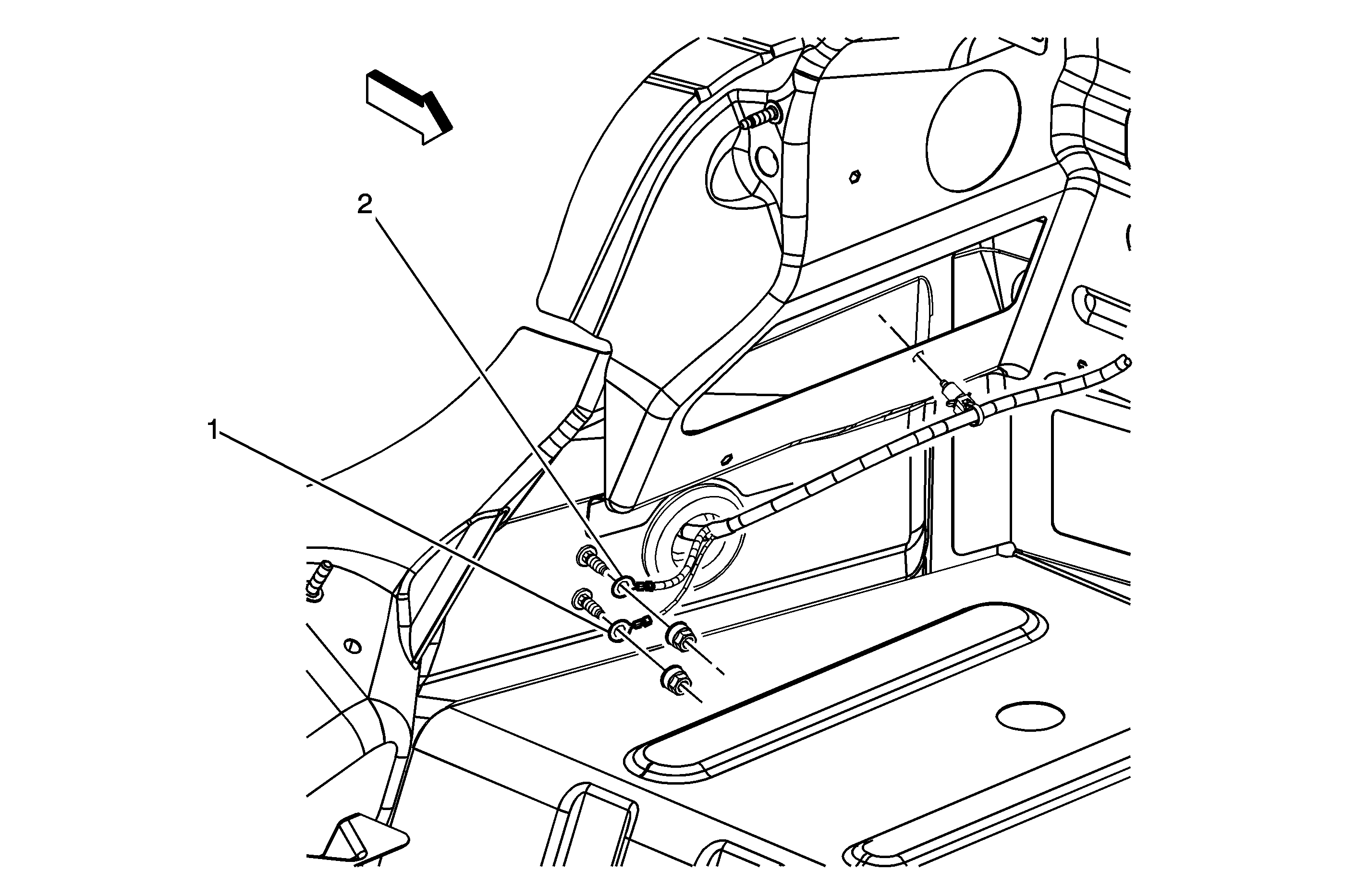 2

1