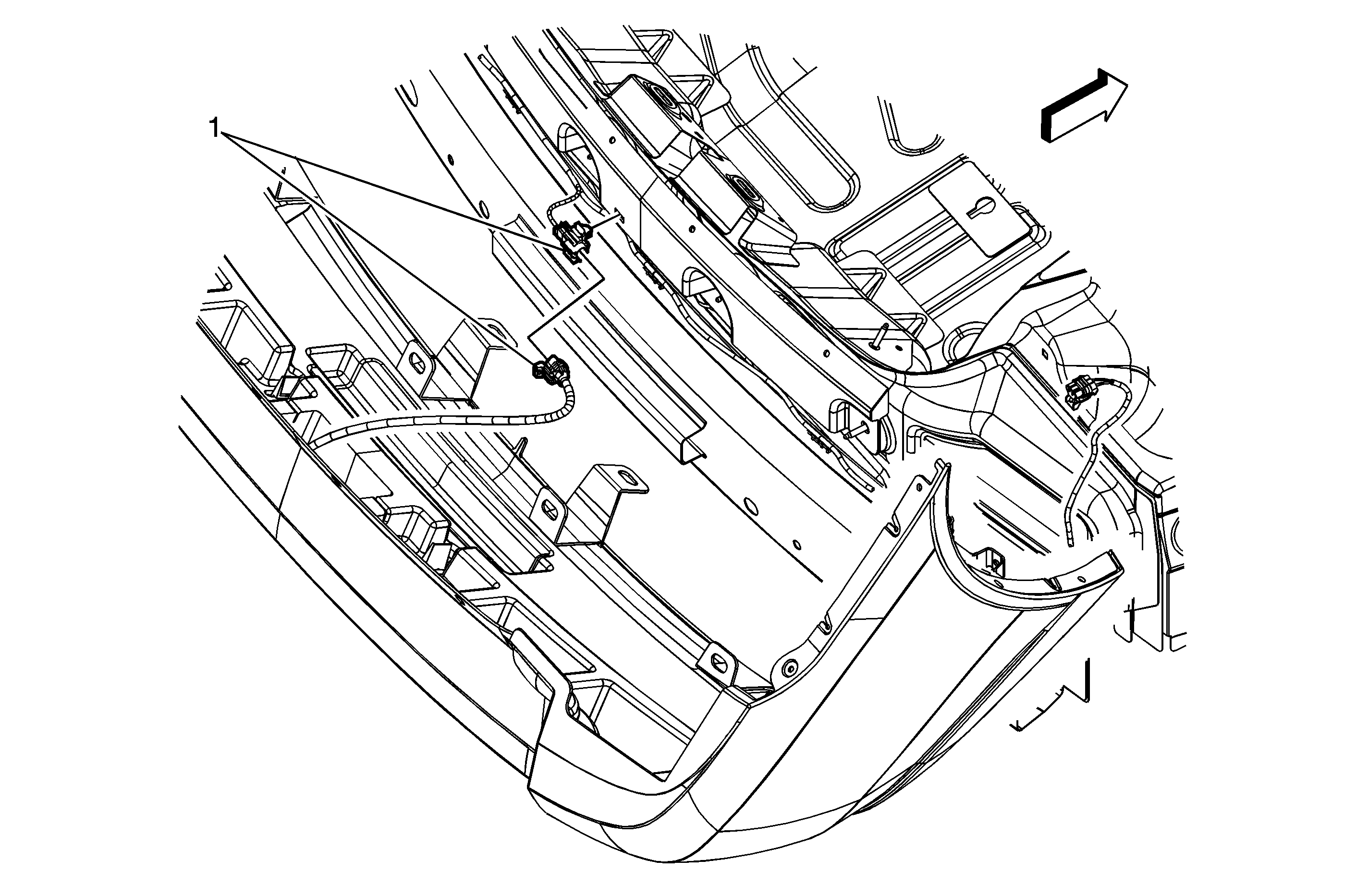 1