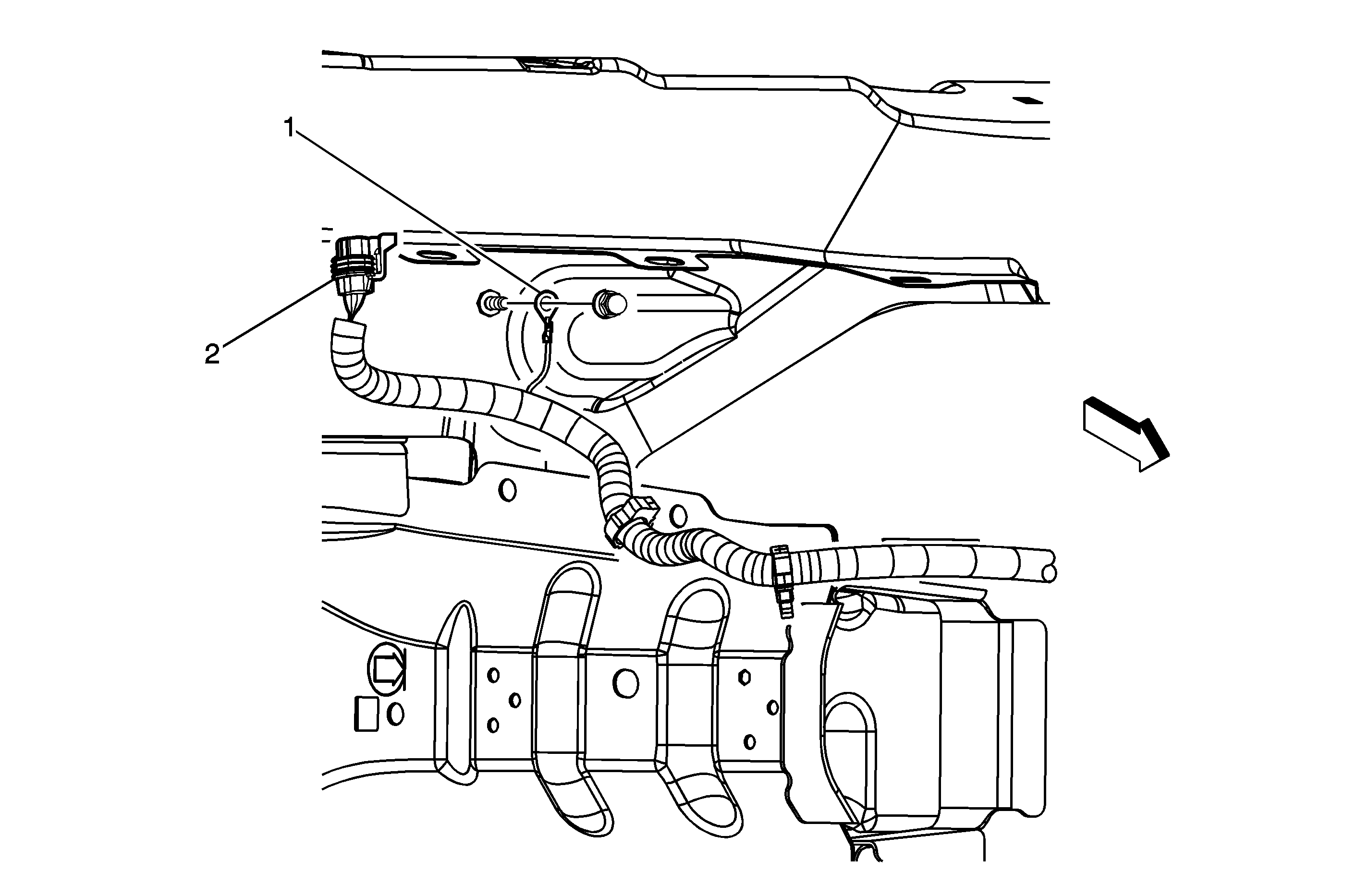 1

2