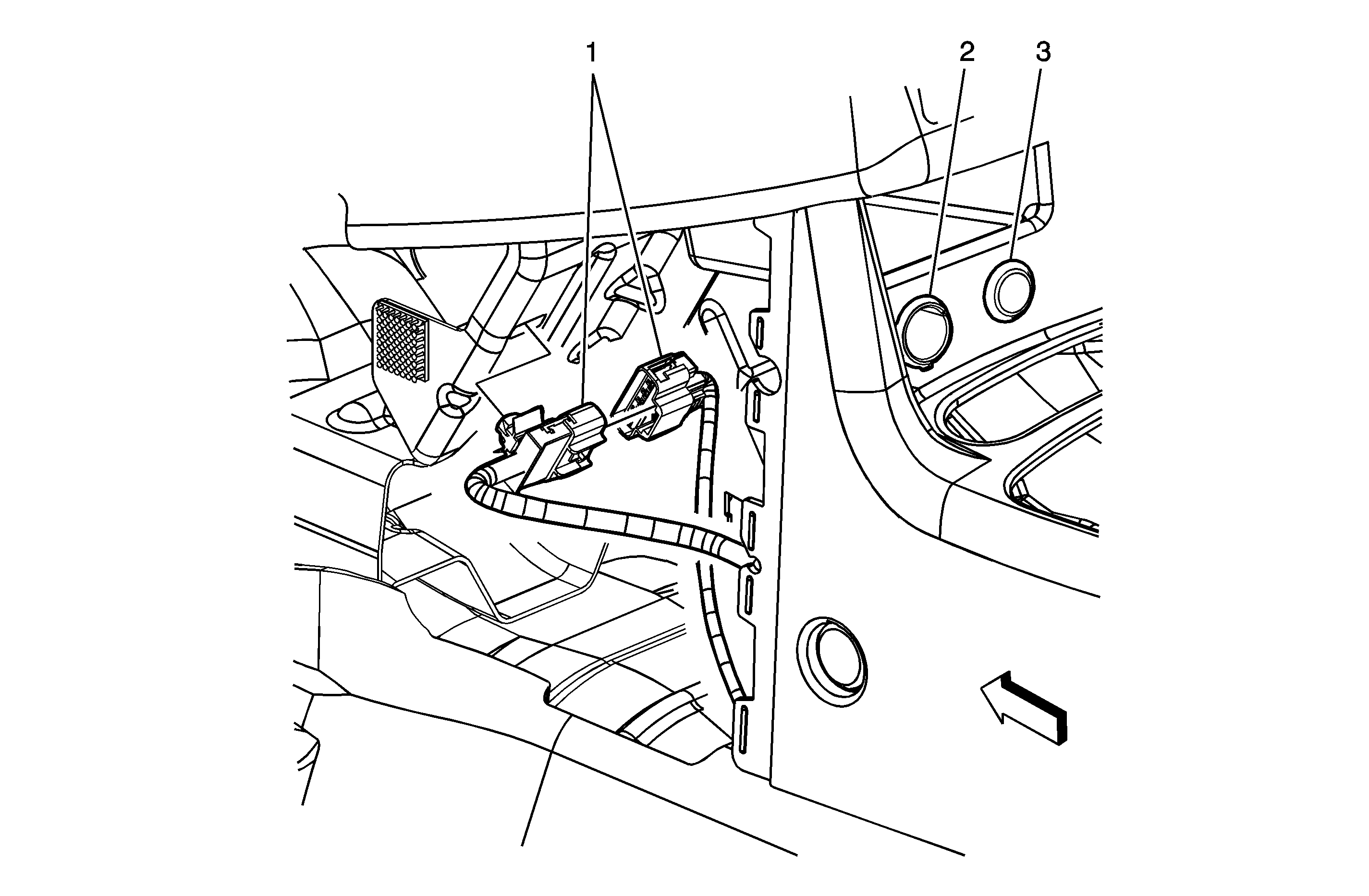 1
2
3