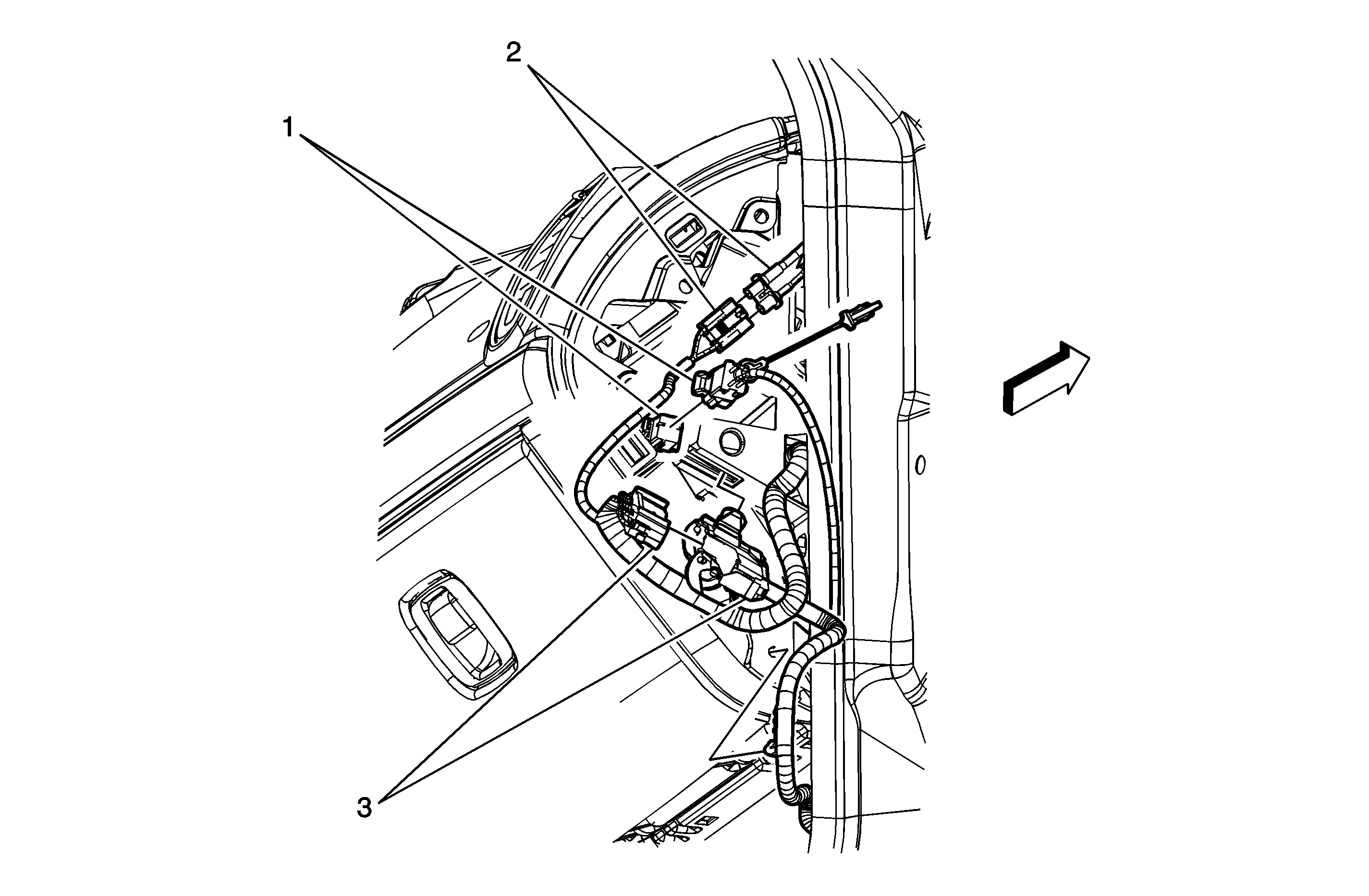 2
1
3