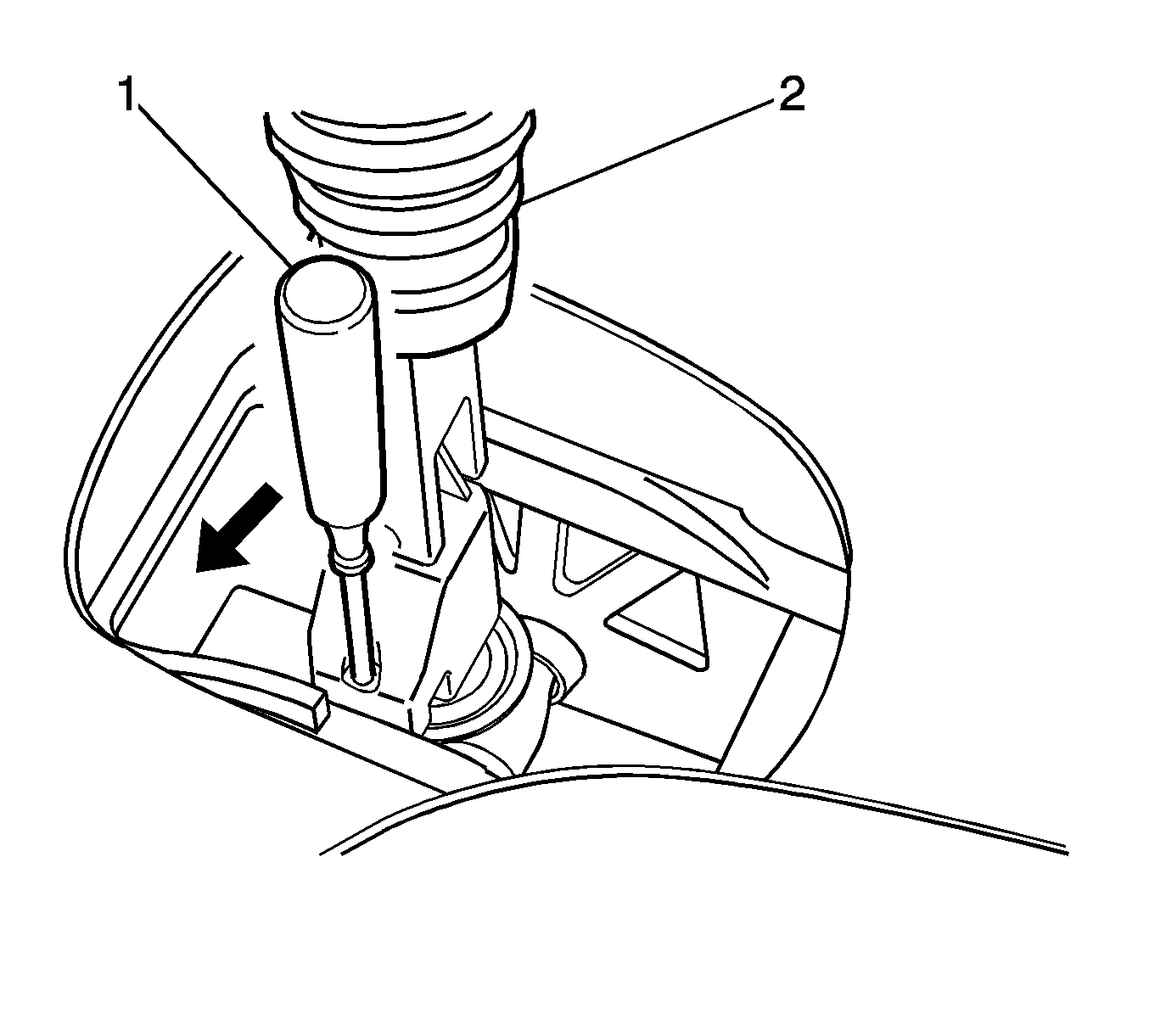 1
2