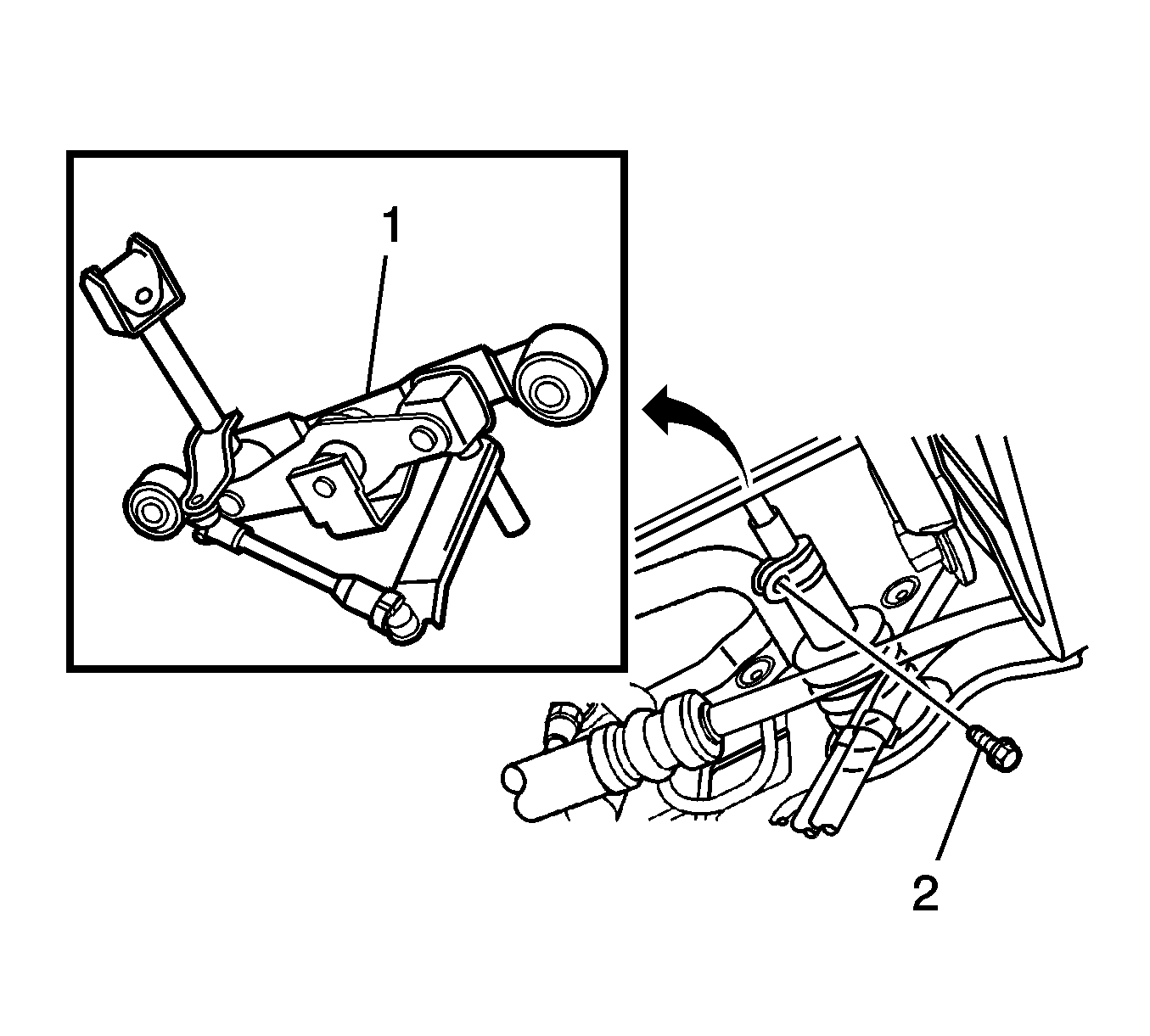 1

2