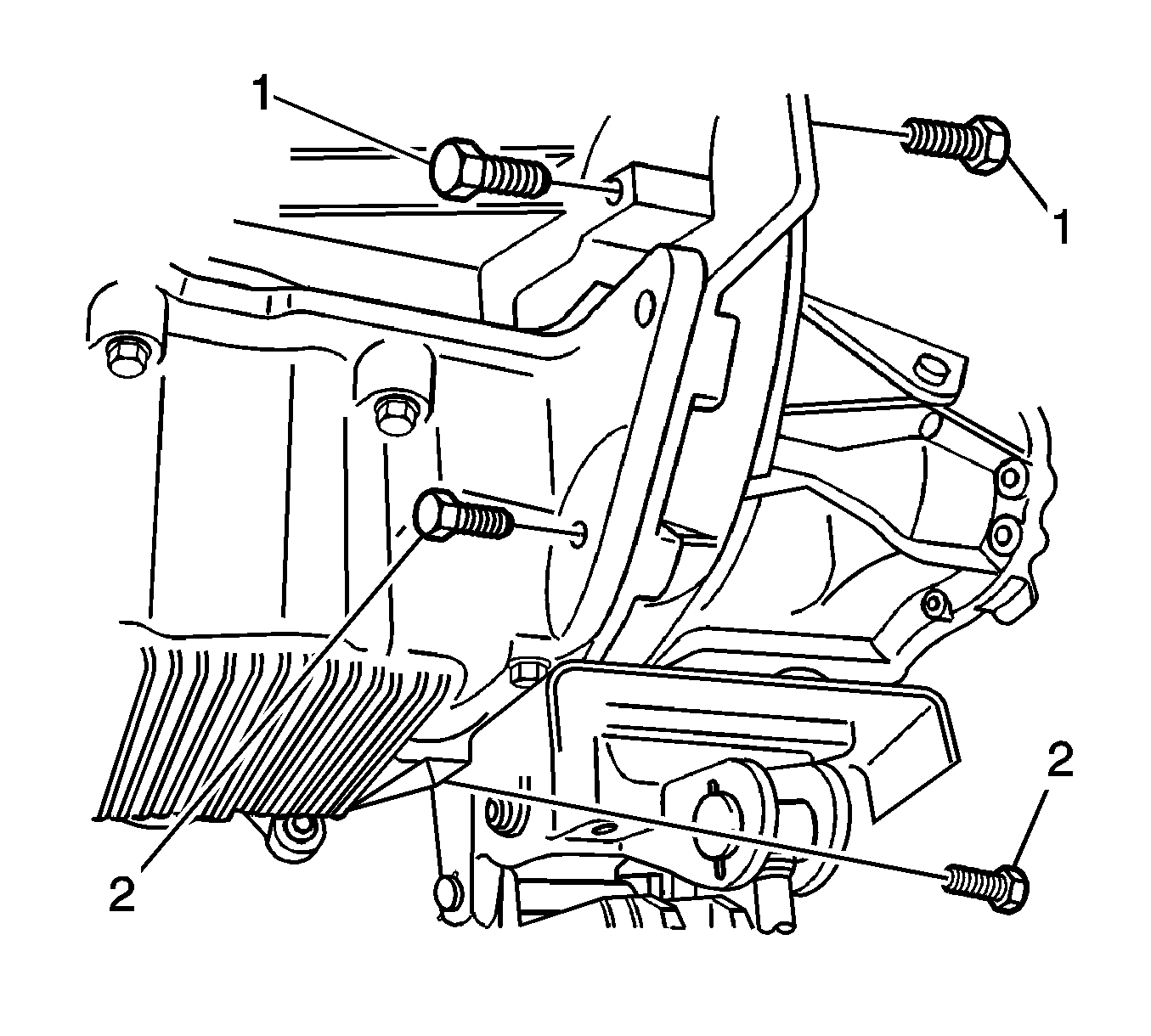 1
1
2
2