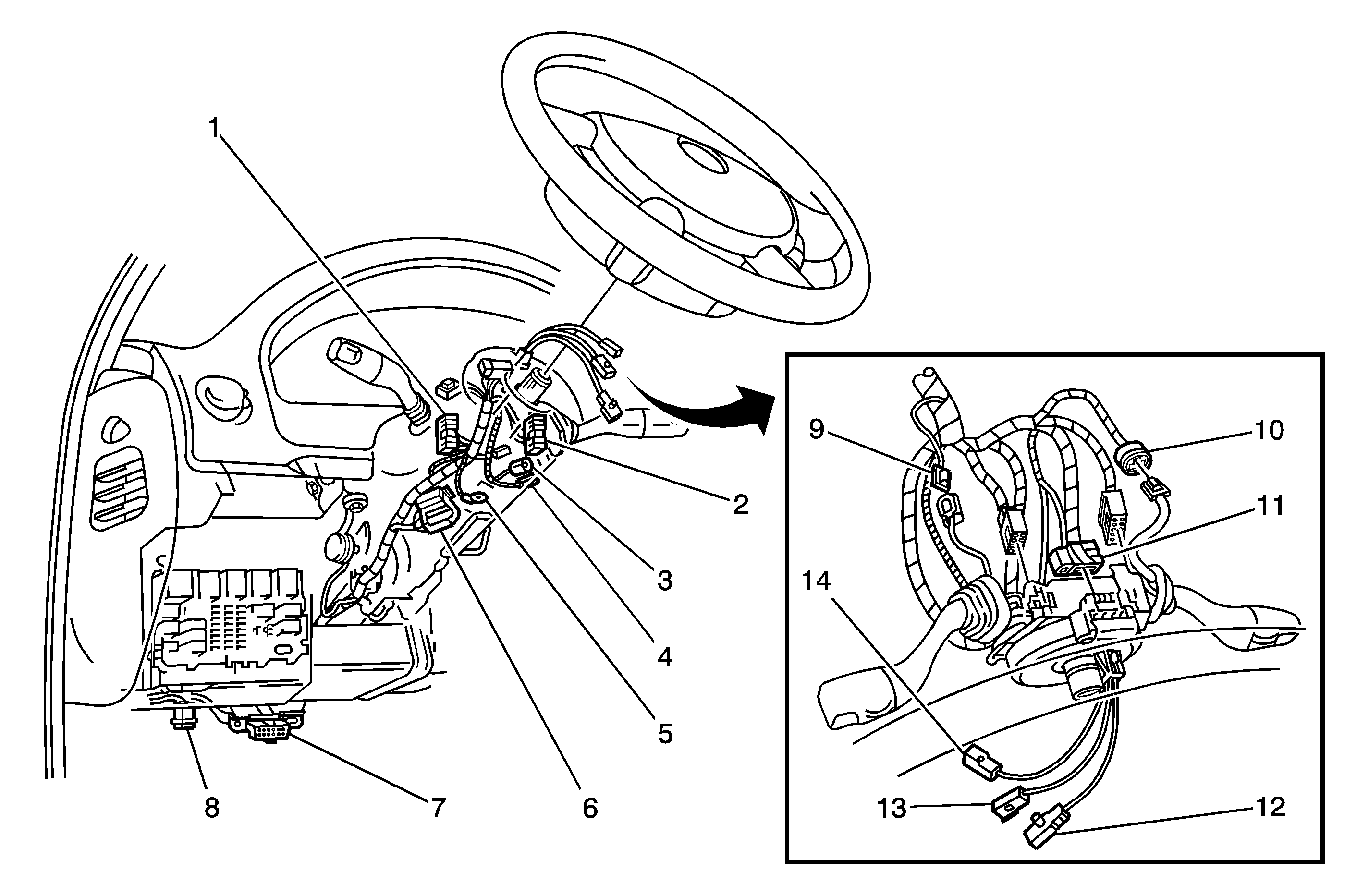 1
2
3
4
5
6
7
8
9
10
11
14
13
12