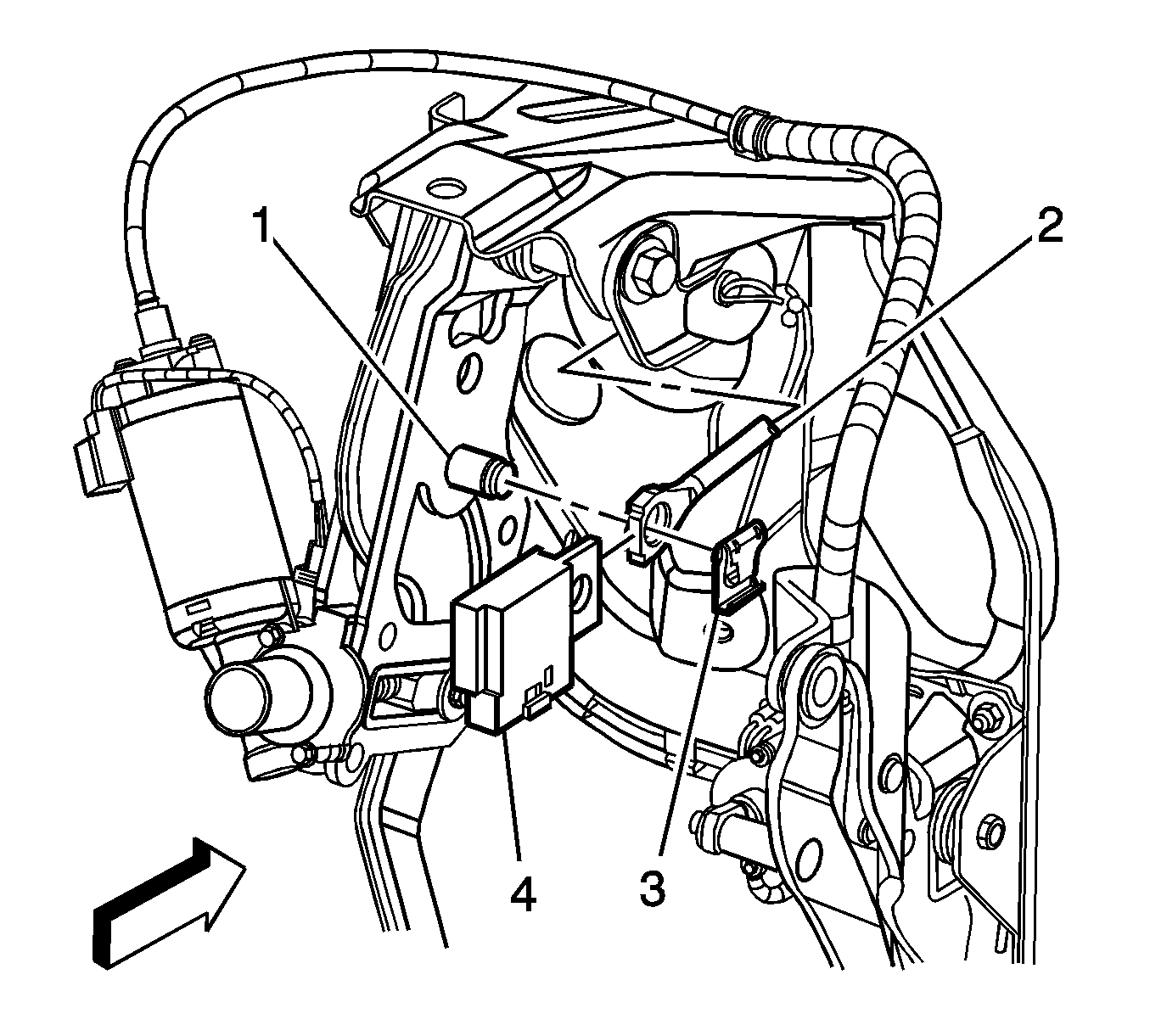 1
2
4
3