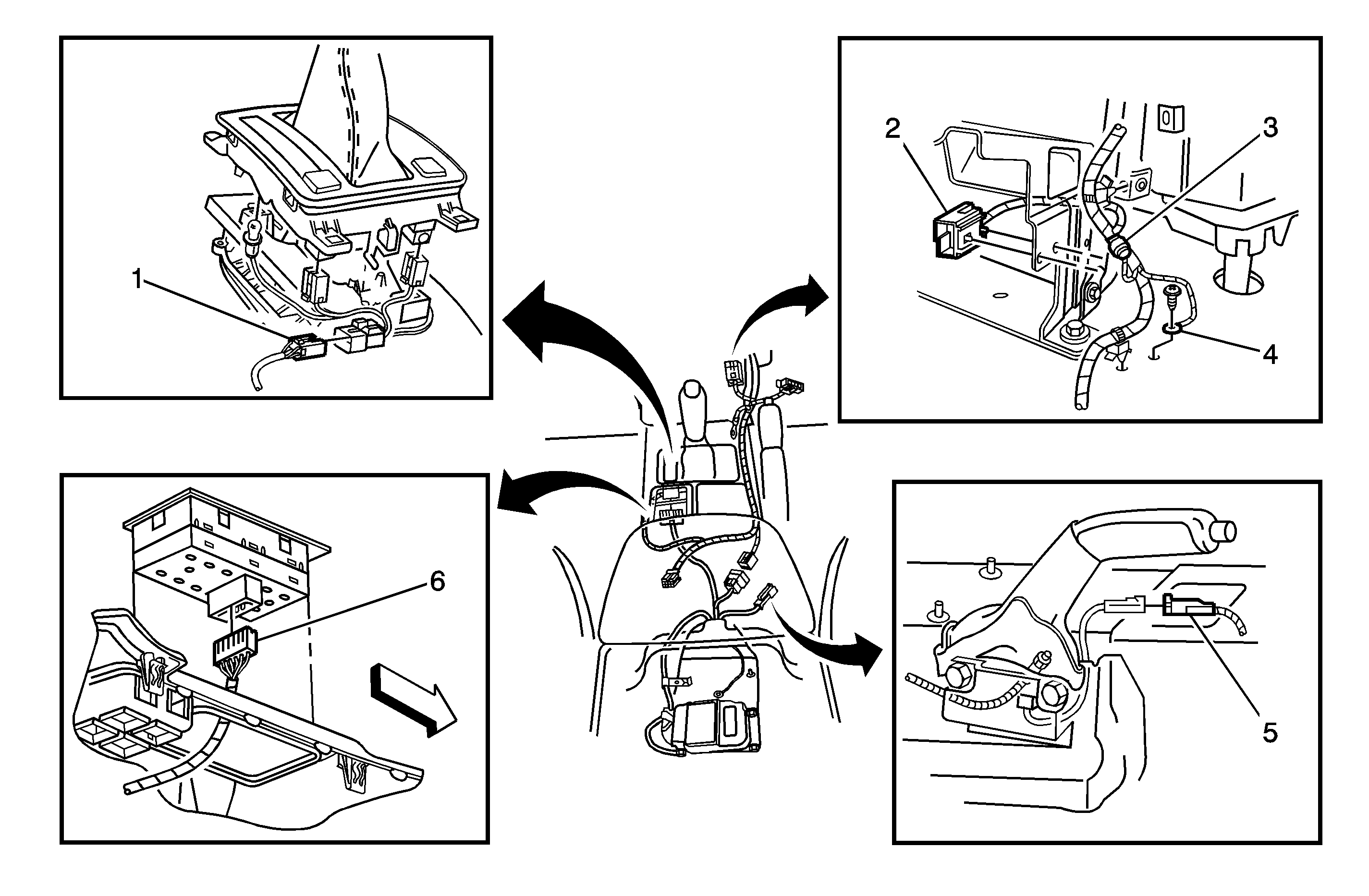 1

2

3

4

6

5