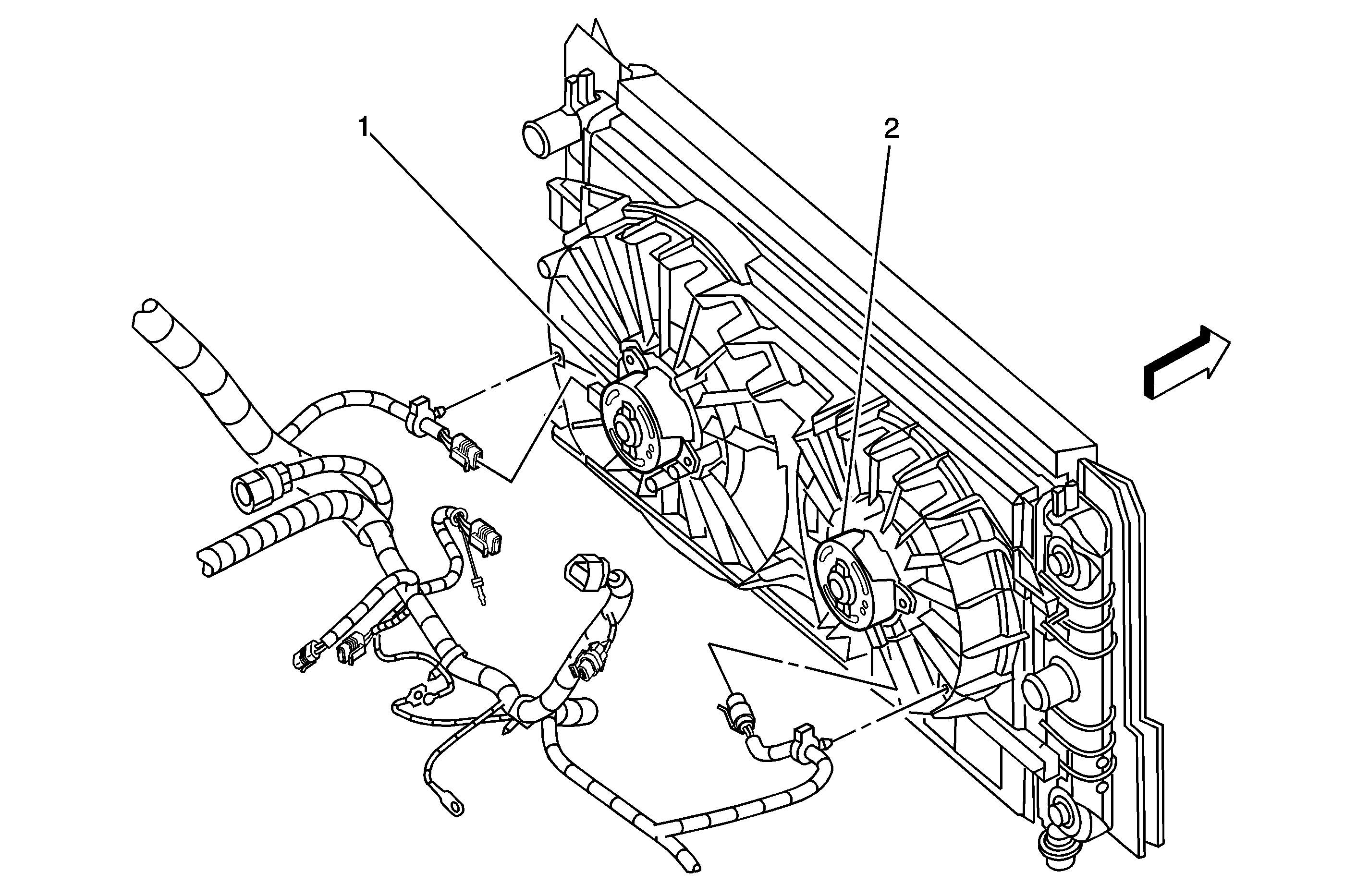 1

2