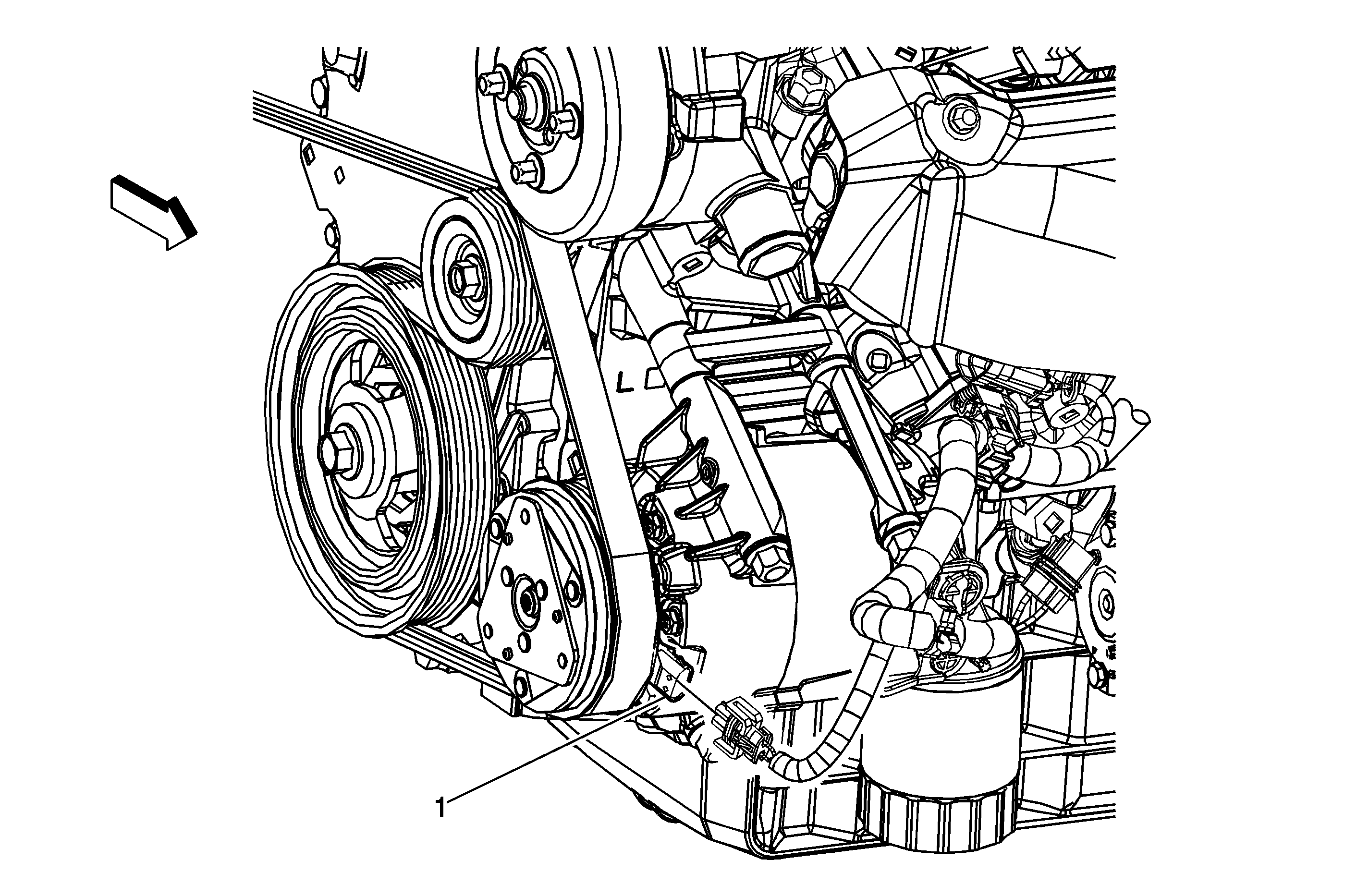 1