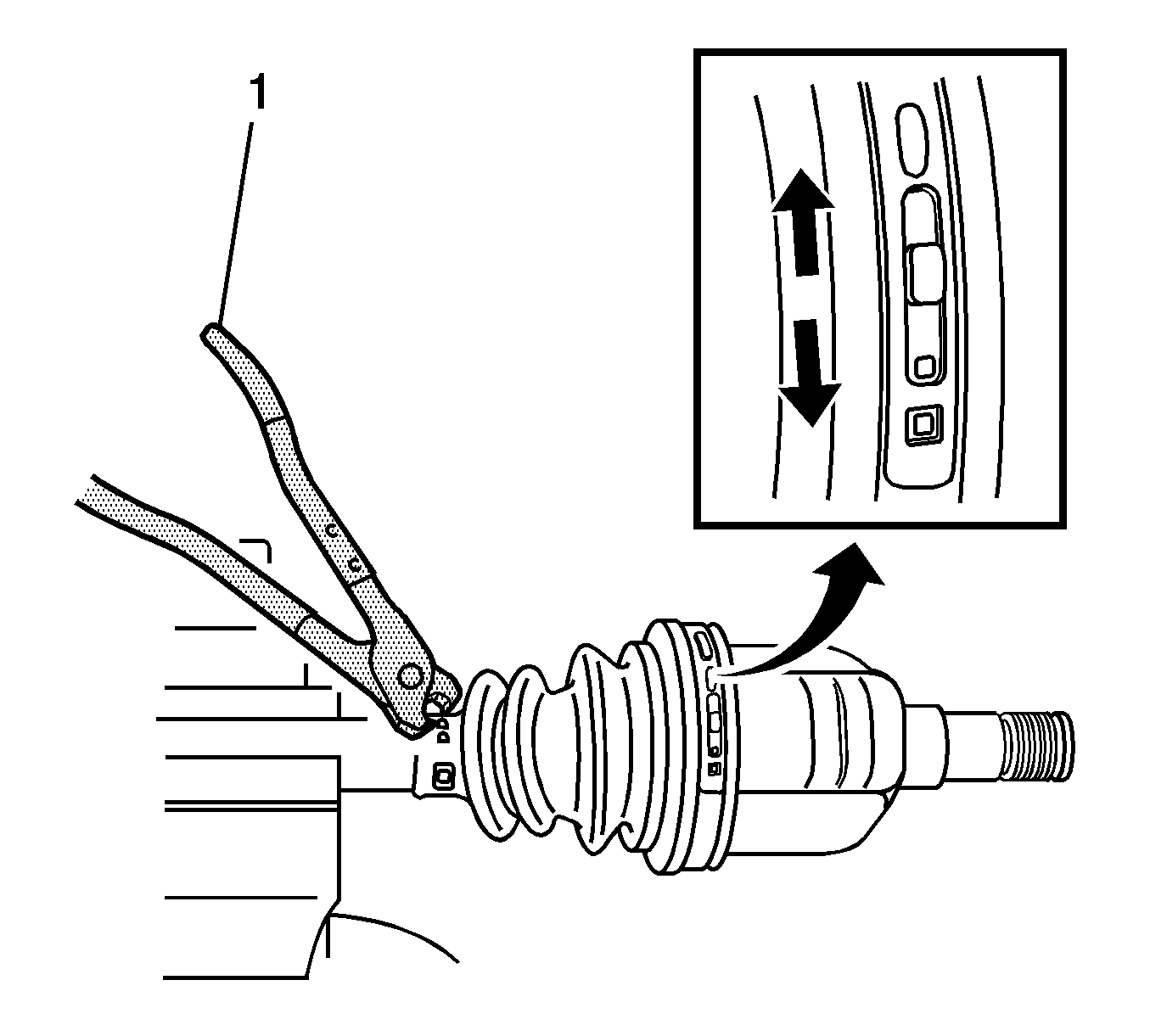 1