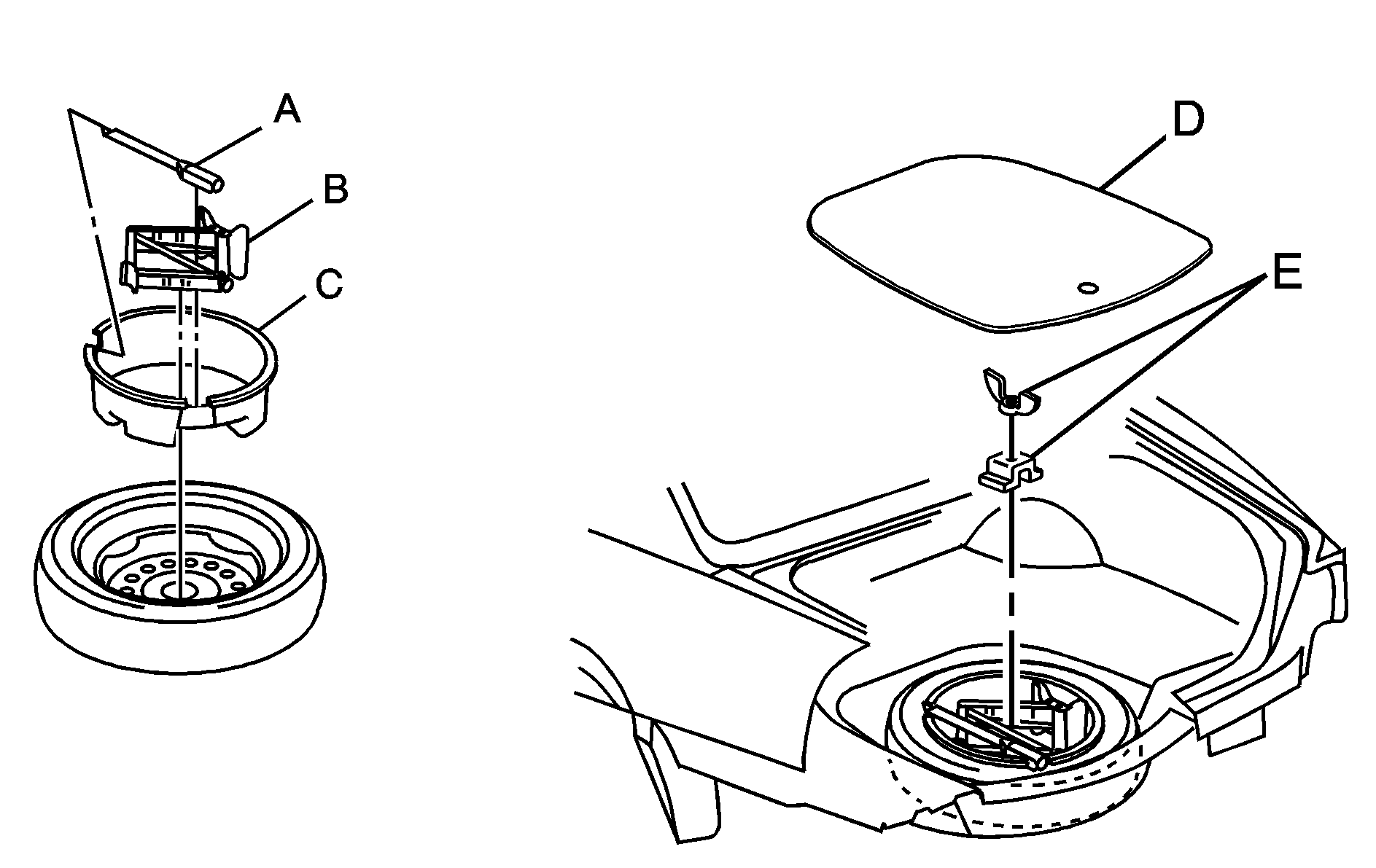 A
B
C
D
E