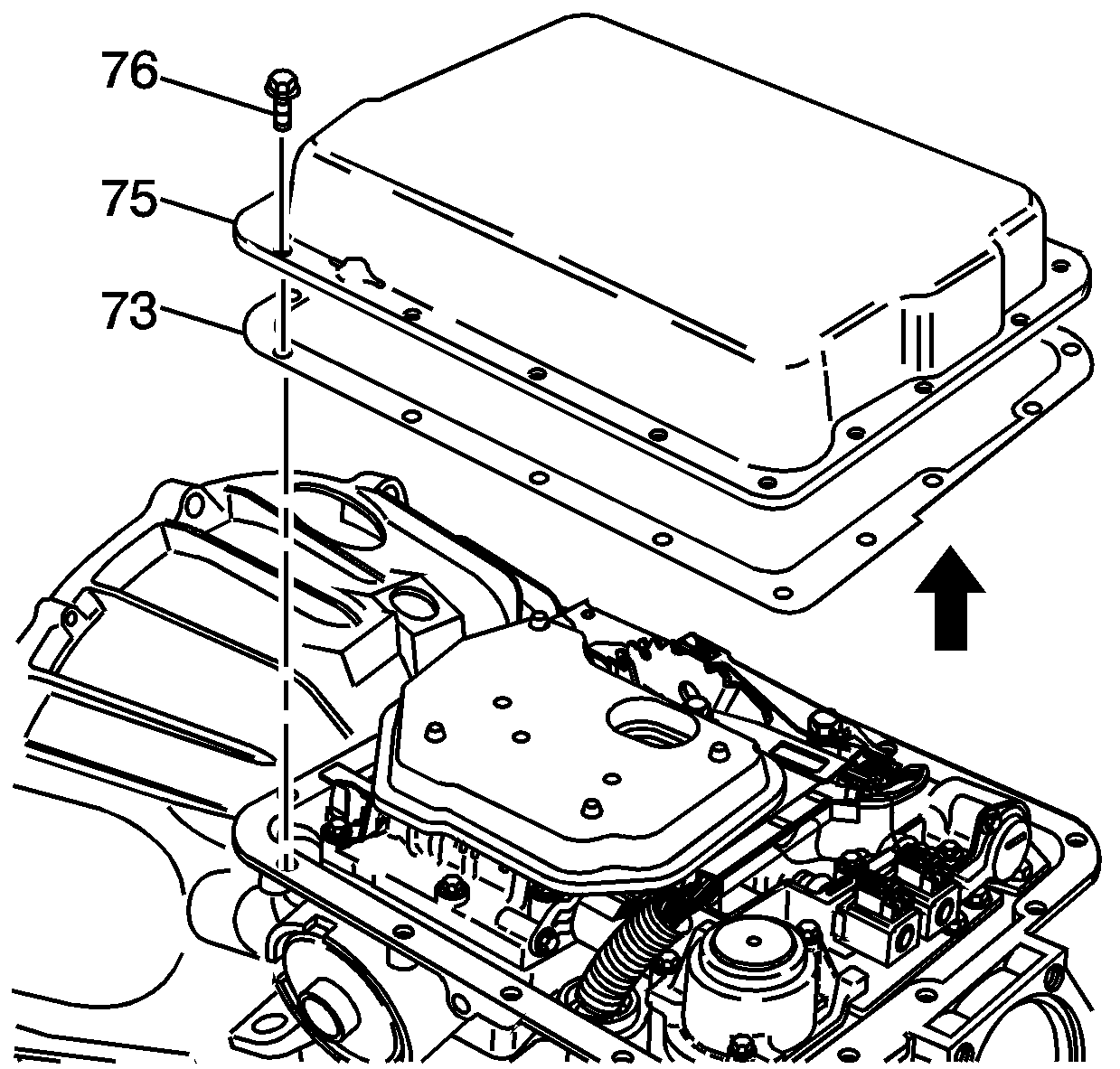 76
75
73