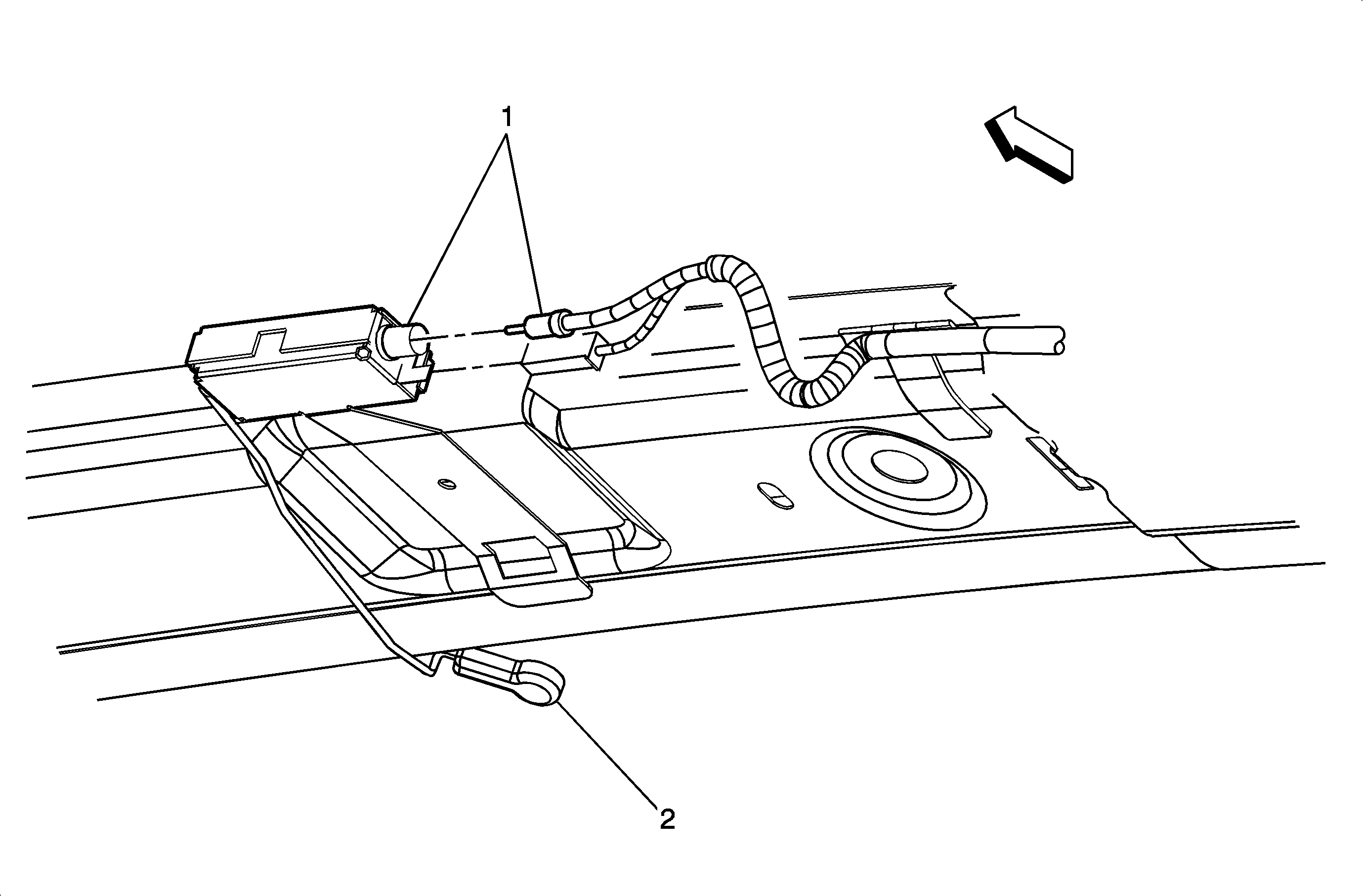 1

2