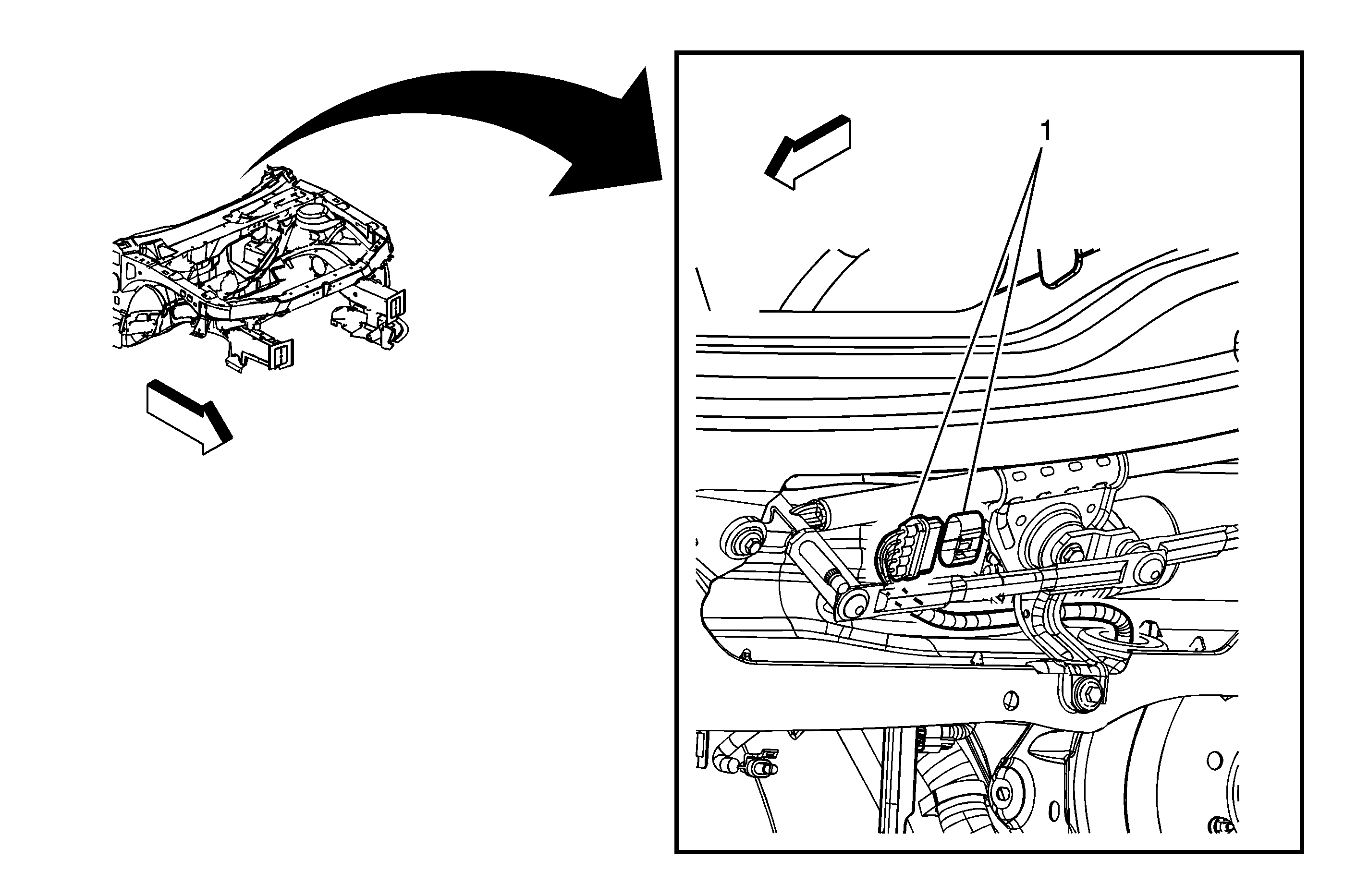 1